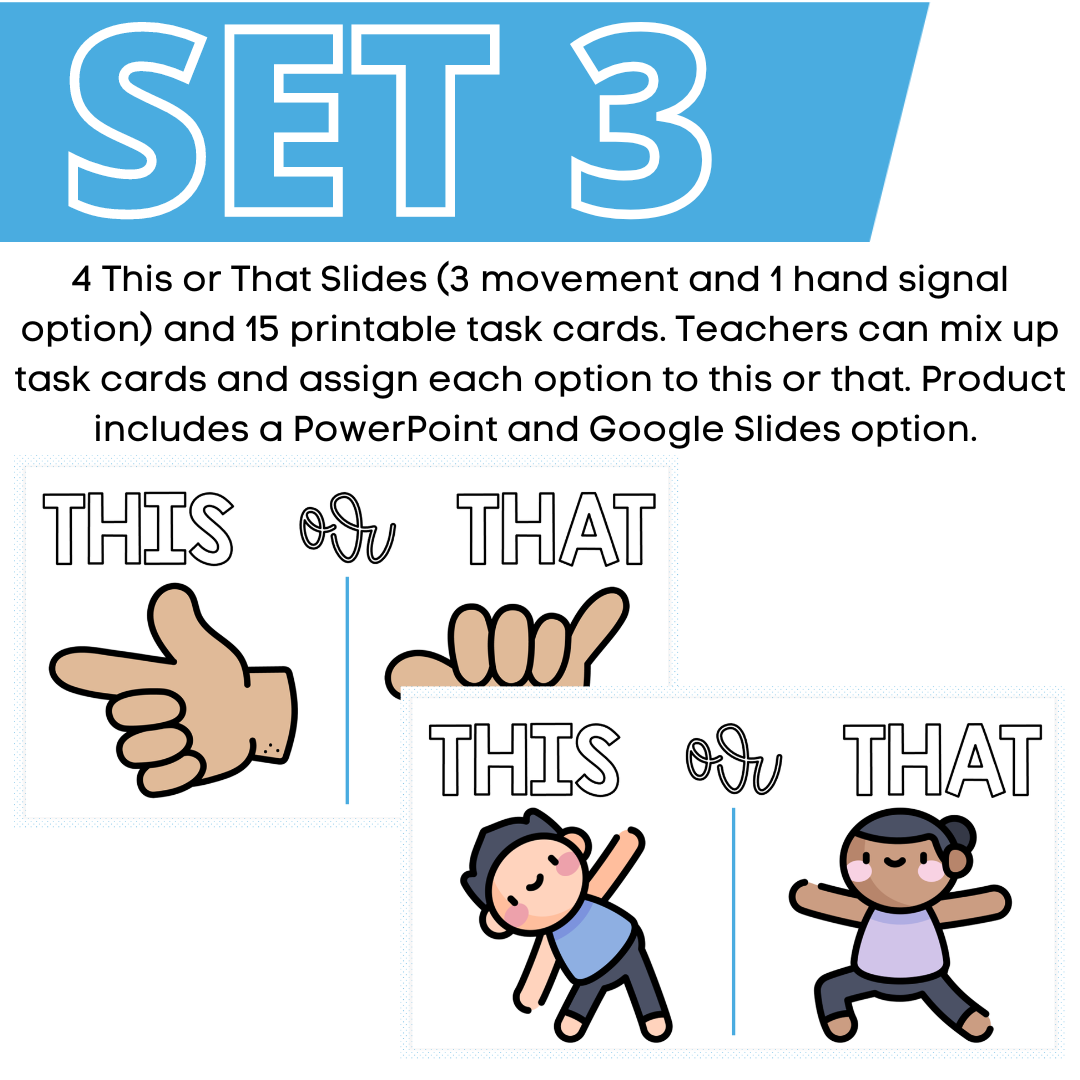 SET 3

4 This or That Slides (3 movement and 1 hand signal option) and 15 printable task cards. Teachers can mix up task cards and assign each option to this or that. Product includes a PowerPoint and Google Slides option.

THIS or THAT

THIS or THAT