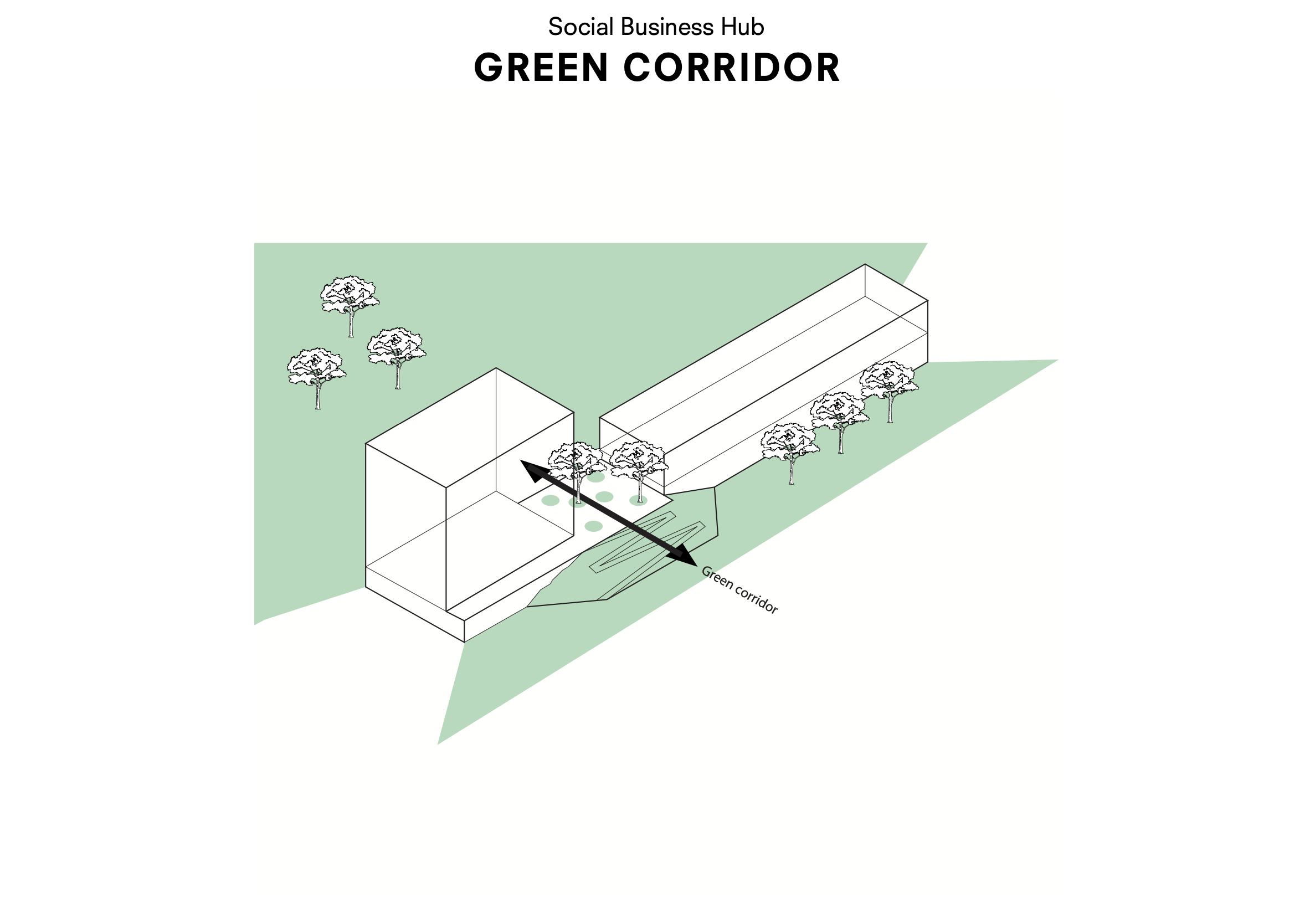 Social Business Hub
GREEN CORRIDOR

Green corridor