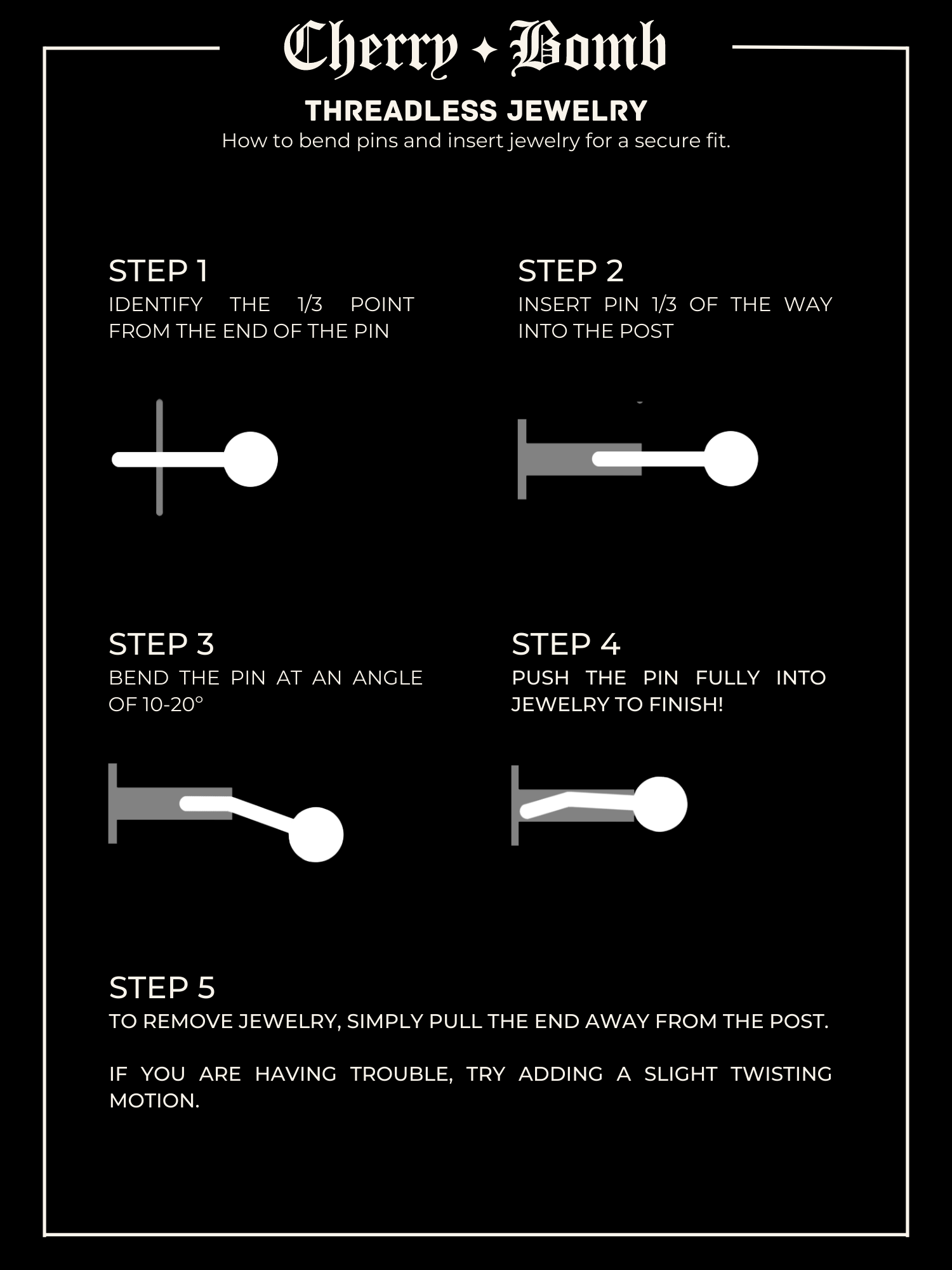 Cherry ✦ Bomb

THREADLESS JEWELRY

How to bend pins and insert jewelry for a secure fit.

STEP 1

IDENTIFY THE 1/3 POINT FROM THE END OF THE PIN

STEP 2

INSERT PIN 1/3 OF THE WAY INTO THE POST

STEP 3

BEND THE PIN AT AN ANGLE OF 10-20°

STEP 4

PUSH THE PIN FULLY INTO JEWELRY TO FINISH!

STEP 5

TO REMOVE JEWELRY, SIMPLY PULL THE END AWAY FROM THE POST.

IF YOU ARE HAVING TROUBLE, TRY ADDING A SLIGHT TWISTING MOTION.