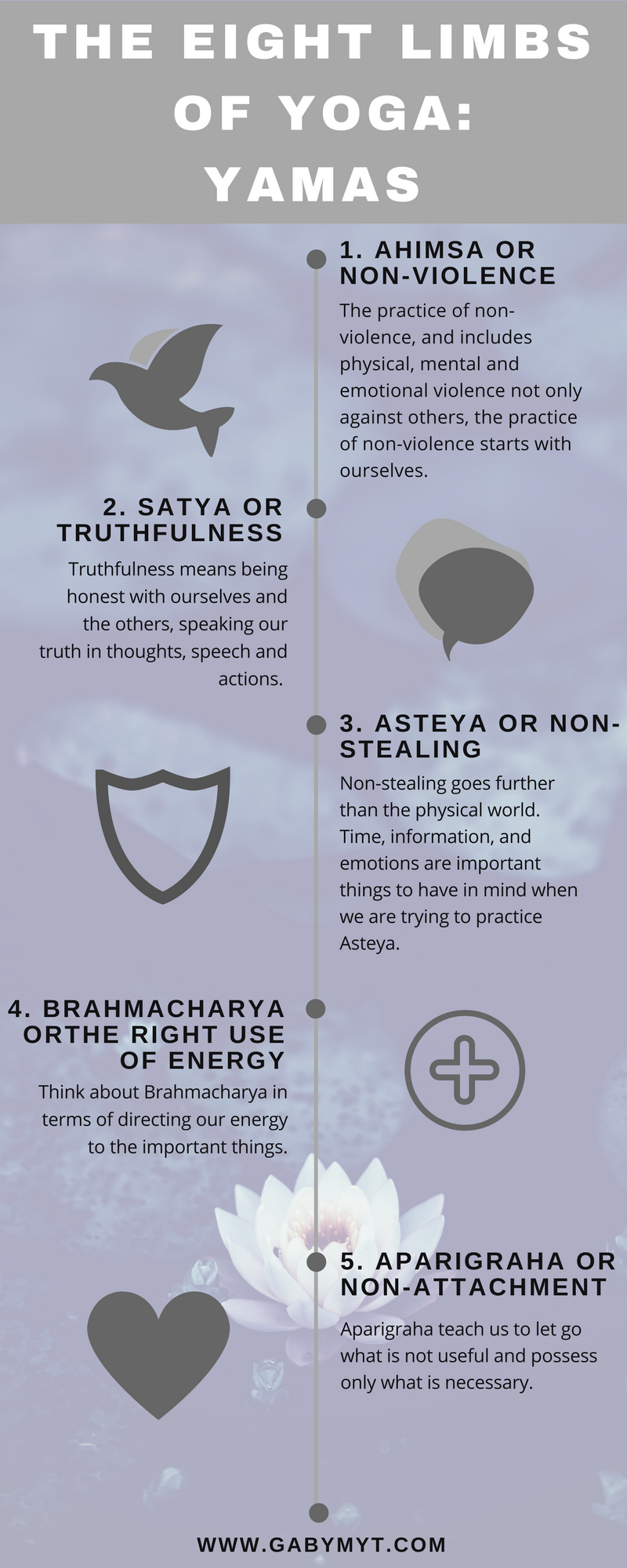 THE EIGHT LIMBS OF YOGA: YAMAS

1. AHIMSA OR NON-VIOLENCE

The practice of non-violence, and includes physical, mental and emotional violence not only against others, the practice of non-violence starts with ourselves.

2. SATYA OR TRUTHFULNESS

Truthfulness means being honest with ourselves and the others, speaking our truth in thoughts, speech and actions.

3. ASTEYA OR NON-STEALING

Non-stealing goes further than the physical world. Time, information, and emotions are important things to have in mind when we are trying to practice Asteya.

4. BRAHMACHARYA ORTHE RIGHT USE OF ENERGY

Think about Brahmacharya in terms of directing our energy to the important things.

5. APARIGRAHA OR NON-ATTACHMENT

Aparigraha teach us to let go what is not useful and possess only what is necessary.

WWW.GABYMYT.COM