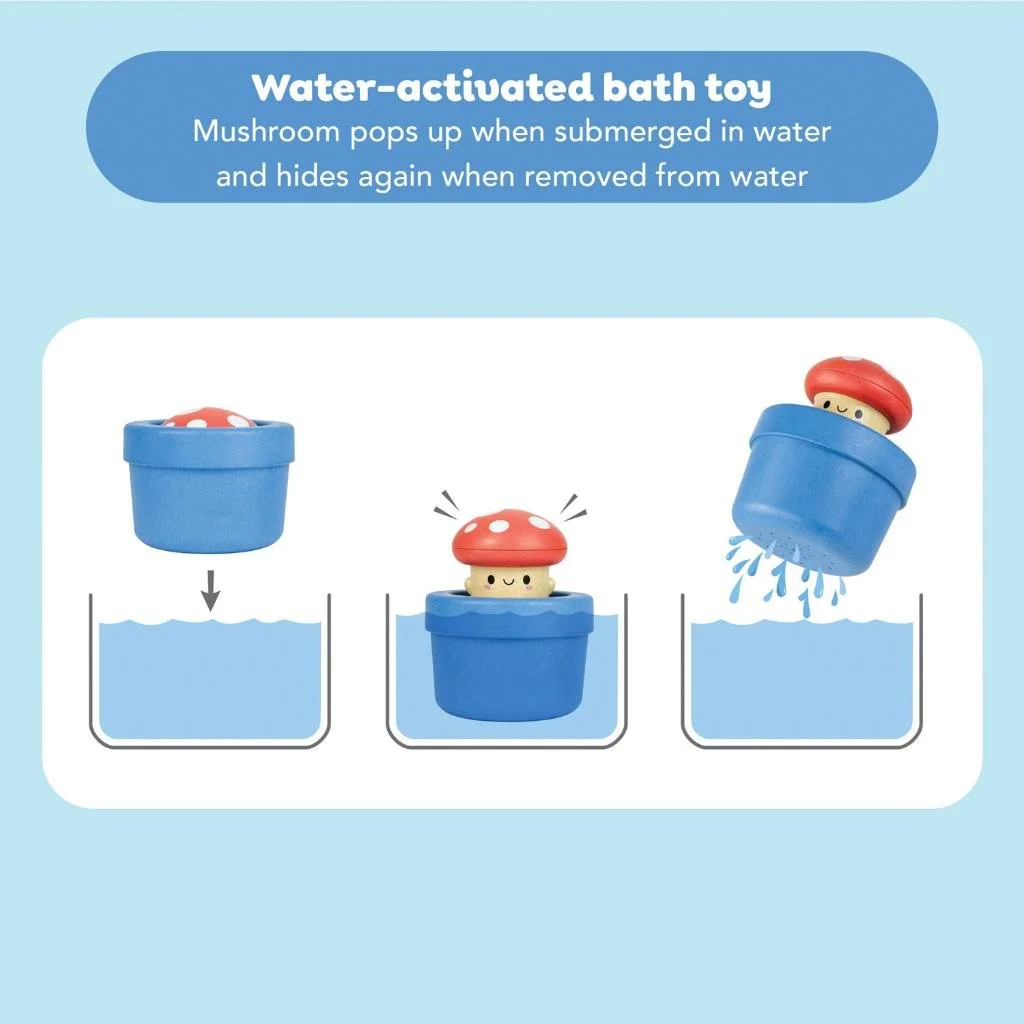 Water-activated bath toy
Mushroom pops up when submerged in water and hides again when removed from water