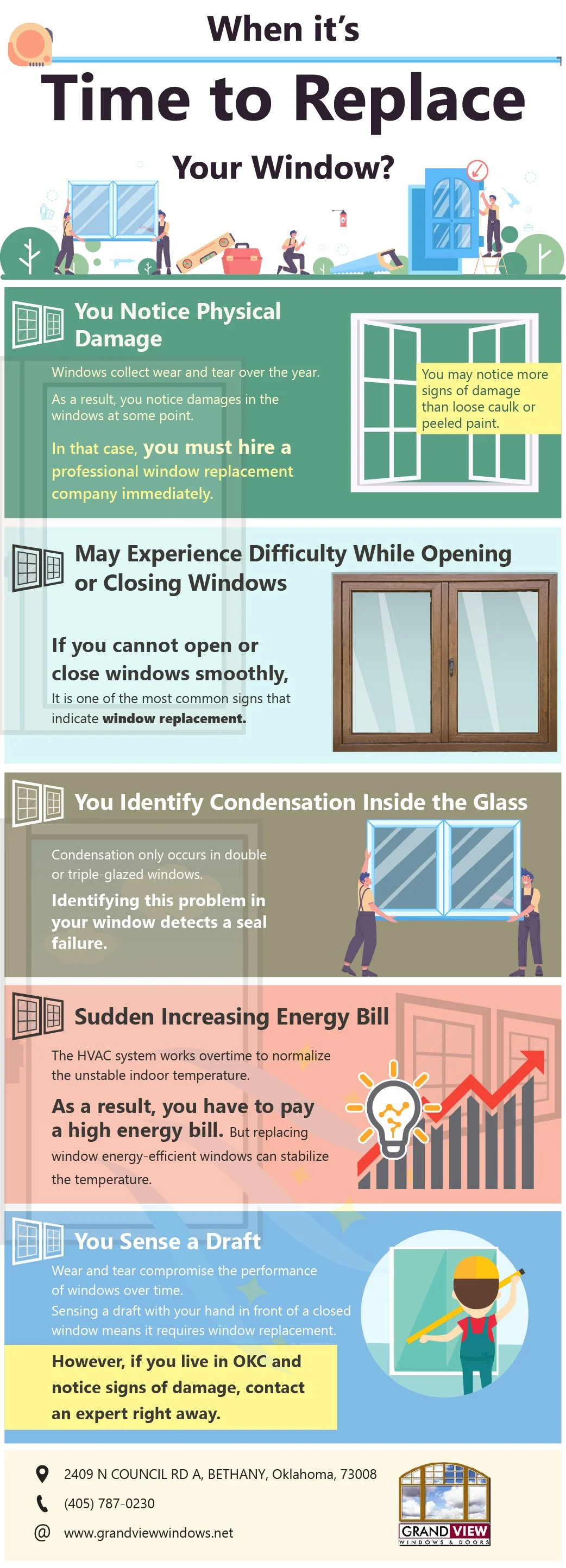 When it's

Time to Replace

Your Window?

You Notice Physical Damage

Windows collect wear and tear over the year.

As a result, you notice damages in the windows at some point.

In that case, you must hire a professional window replacement company immediately.

You may notice more signs of damage than loose caulk or peeled paint.

May Experience Difficulty While Opening or Closing Windows

If you cannot open or close windows smoothly,

It is one of the most common signs that indicate window replacement.

You Identify Condensation Inside the Glass

Condensation only occurs in double or triple-glazed windows.

Identifying this problem in your window detects a seal failure.

Sudden Increasing Energy Bill

The HVAC system works overtime to normalize the unstable indoor temperature.

As a result, you have to pay a high energy bill. But replacing window energy-efficient windows can stabilize the temperature.

You Sense a Draft

Wear and tear compromise the performance of windows over time.

Sensing a draft with your hand in front of a closed window means it requires window replacement.

However, if you live in OKC and notice signs of damage, contact an expert right away.

2409 N COUNCIL RD A, BETHANY, Oklahoma, 73008

(405) 787-0230

www.grandviewwindows.net

GRAND VIEW
WINDOWS & DOORS