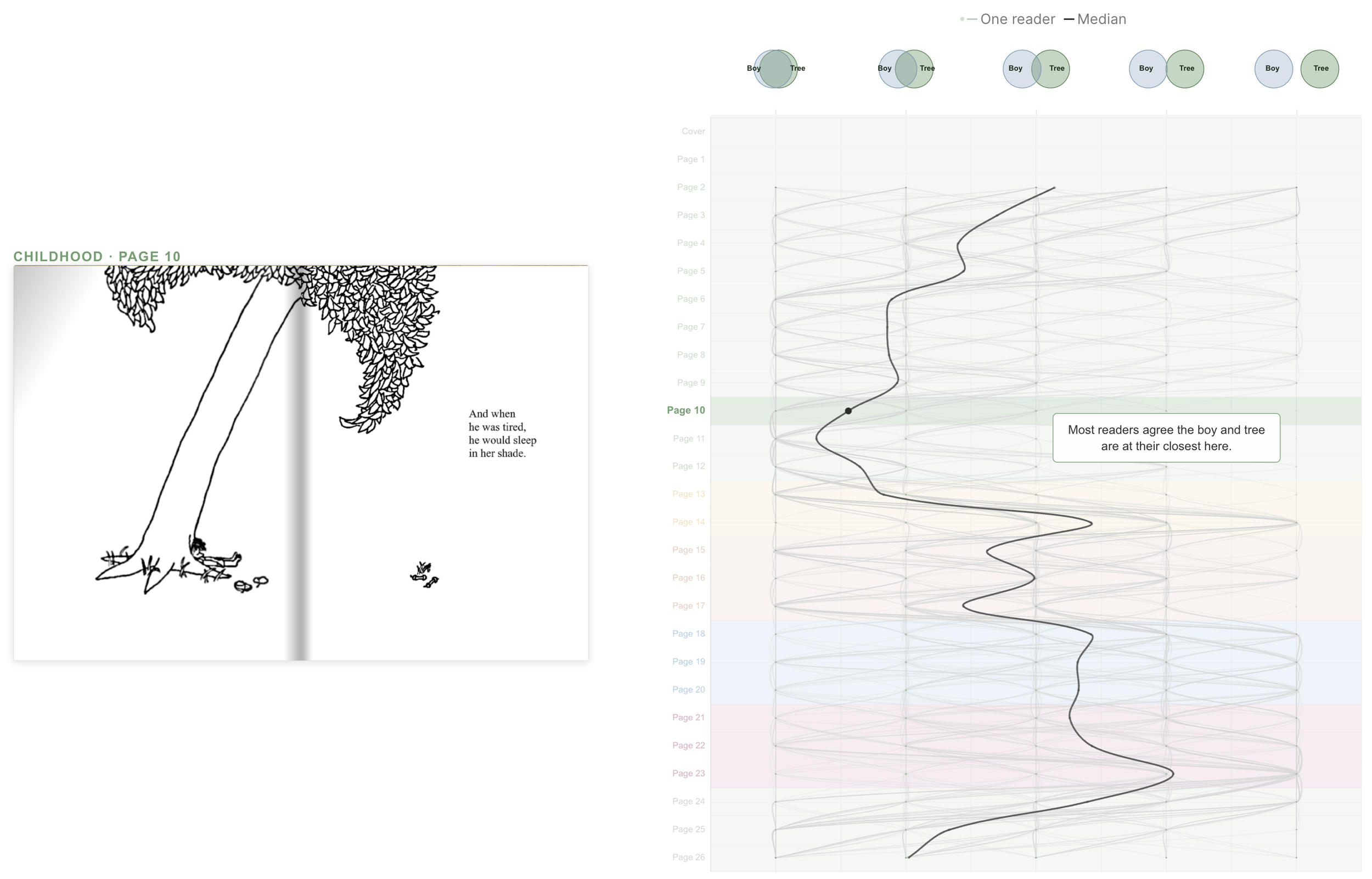 CHILDHOOD · PAGE 10

And when he was tired, he would sleep in her shade.

One reader — Median

Boy Tree
Boy Tree
Boy Tree
Boy Tree
Boy Tree

Cover
Page 1
Page 2
Page 3
Page 4
Page 5
Page 6
Page 7
Page 8
Page 9
Page 10
Page 11
Page 12
Page 13
Page 14
Page 15
Page 16
Page 17
Page 18
Page 19
Page 20
Page 21
Page 22
Page 23
Page 24
Page 25
Page 26

Most readers agree the boy and tree are at their closest here.