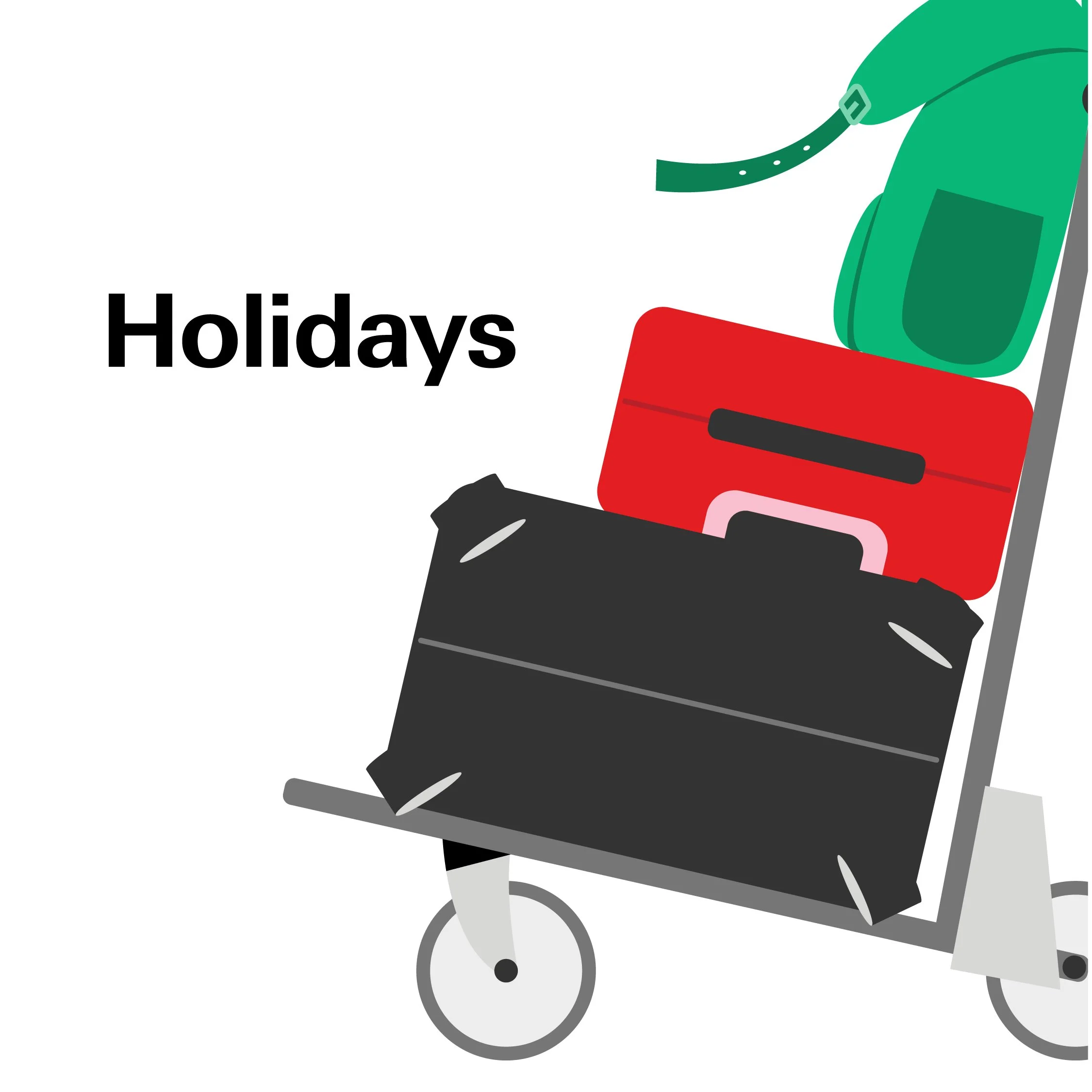 Holidays