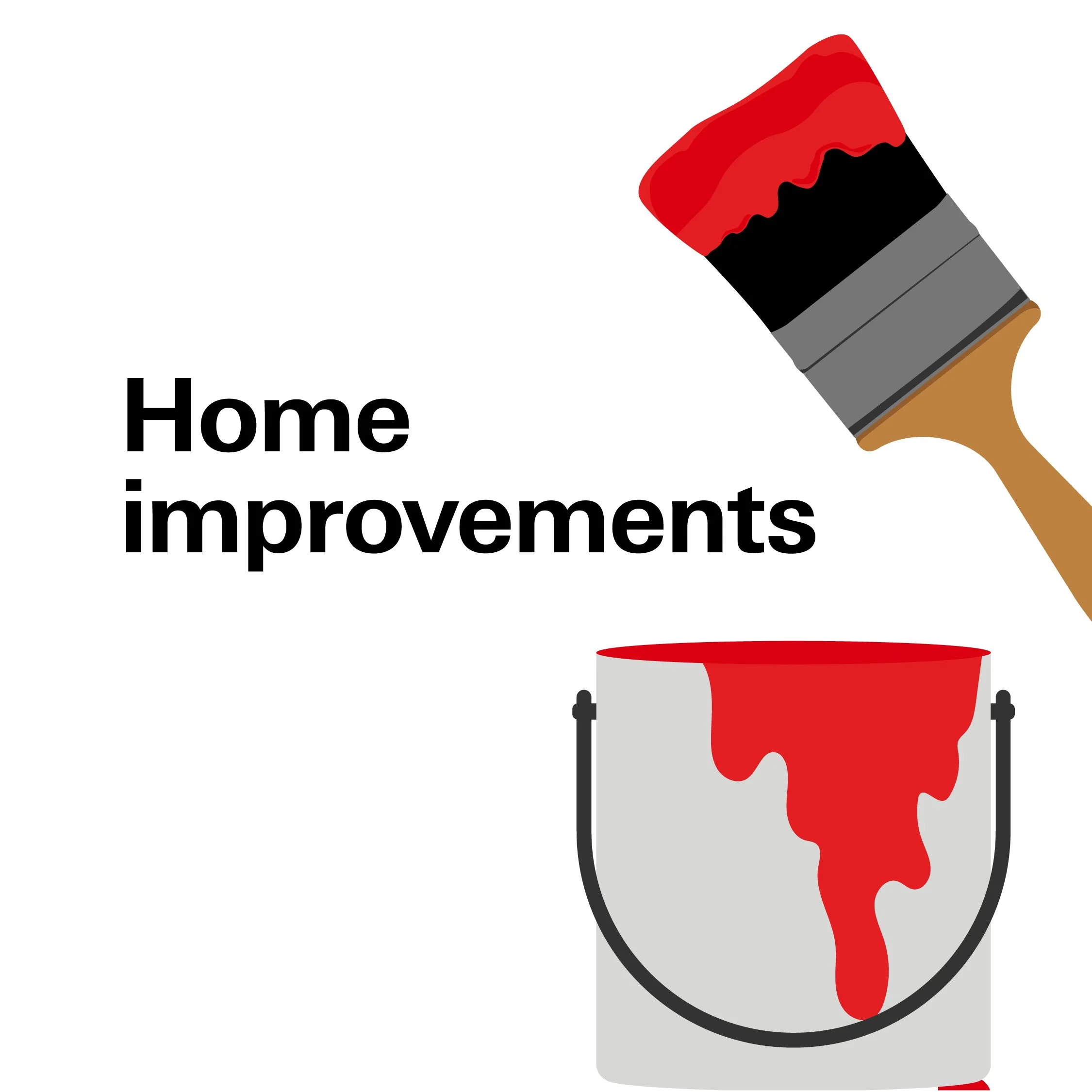 Home improvements