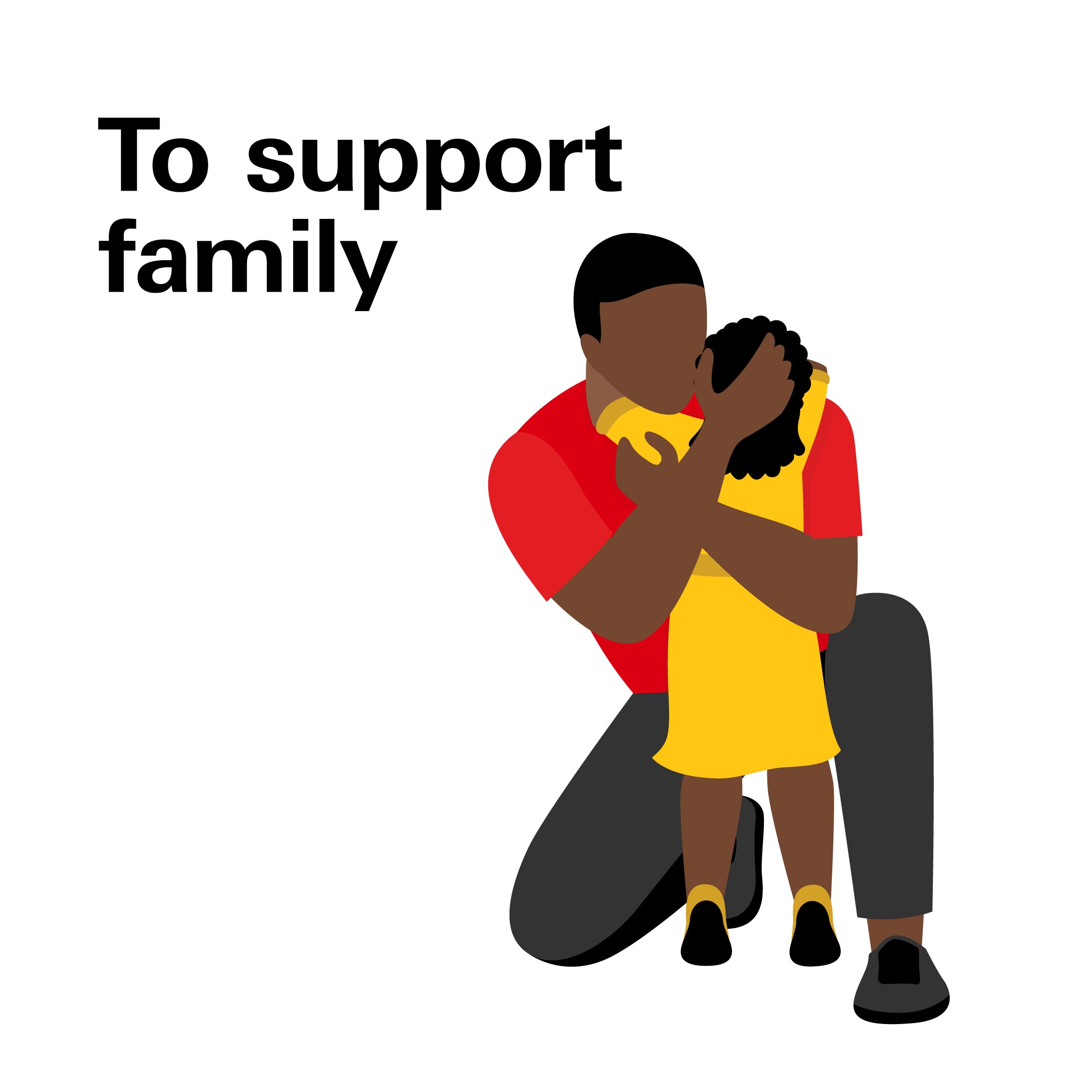 To support family