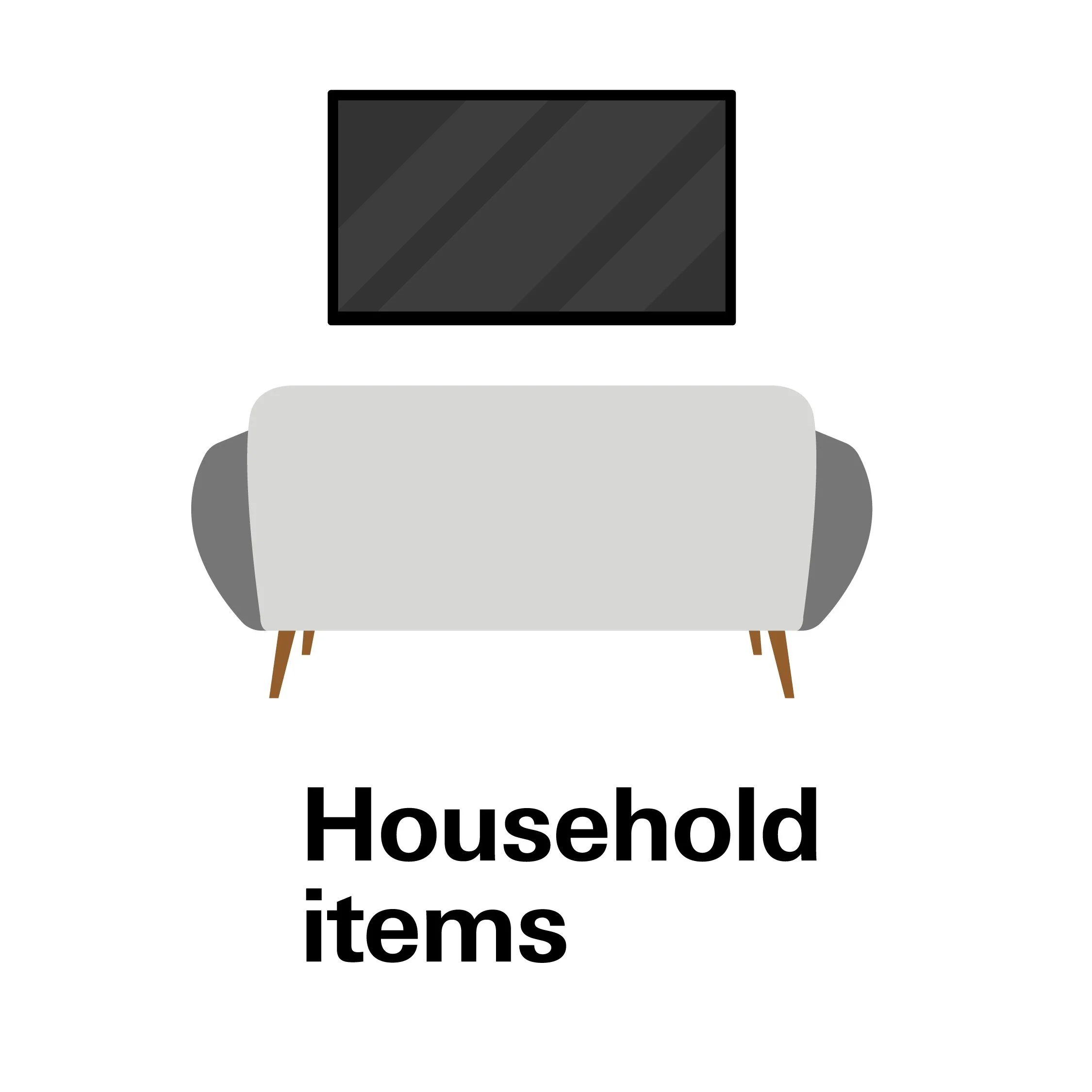 Household items