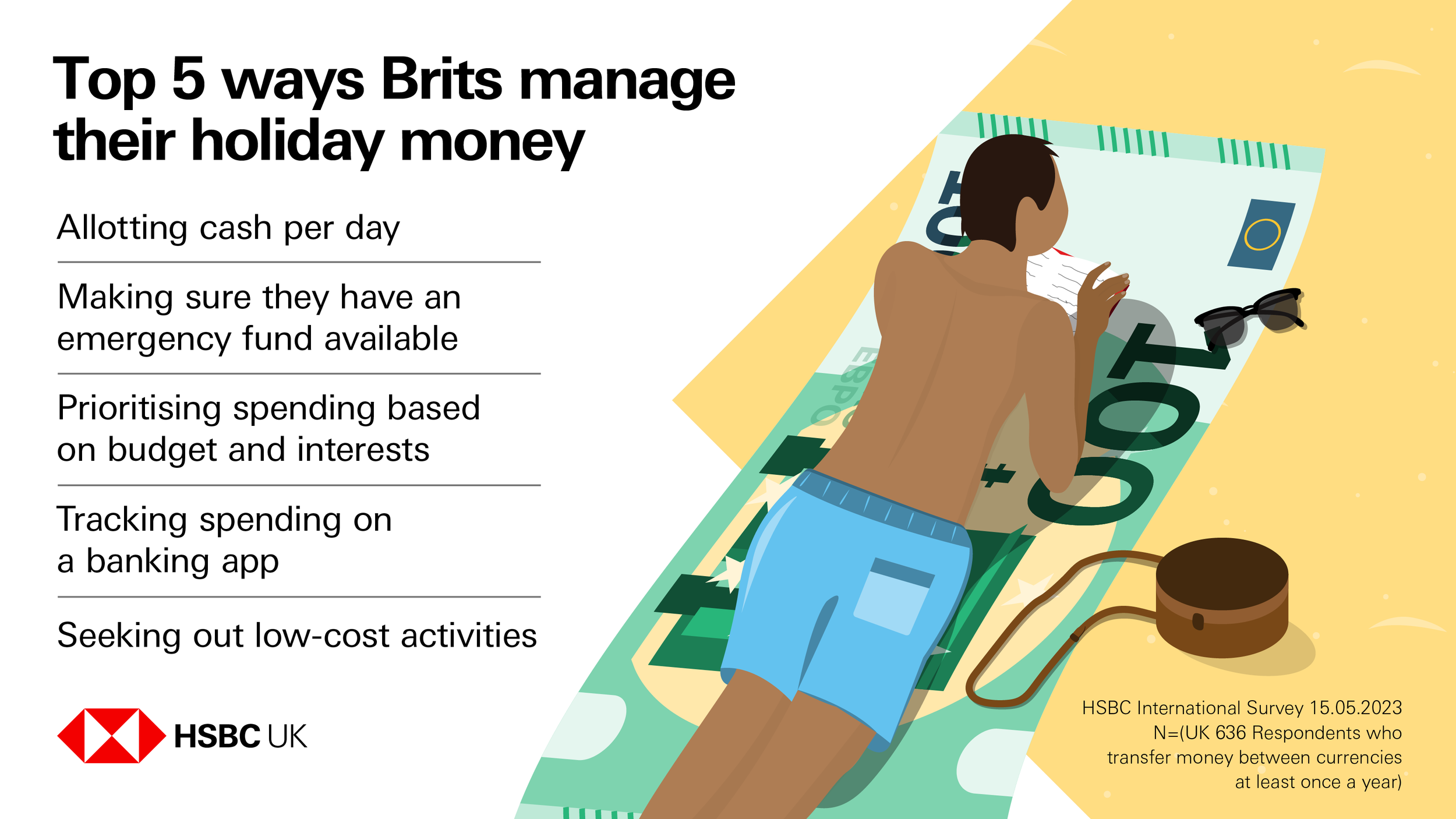 Top 5 ways Brits manage their holiday money

Allotting cash per day

Making sure they have an emergency fund available

Prioritising spending based on budget and interests

Tracking spending on a banking app

Seeking out low-cost activities

HSBC UK

100

HSBC International Survey 15.05.2023
N=(UK 636 Respondents who transfer money between currencies at least once a year)