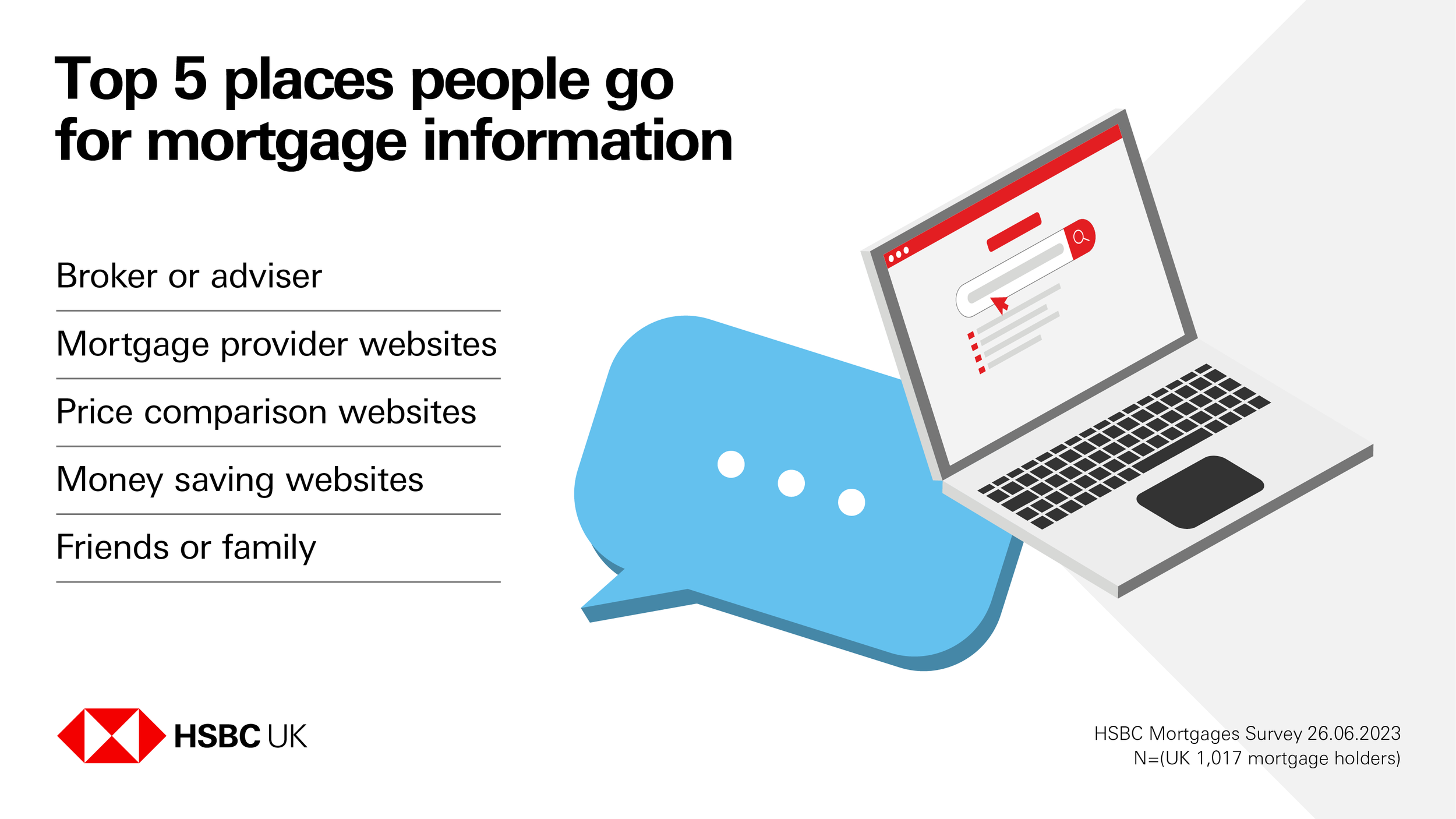 Top 5 places people go for mortgage information

Broker or adviser

Mortgage provider websites

Price comparison websites

Money saving websites

Friends or family

HSBC UK

HSBC Mortgages Survey 26.06.2023
N=(UK 1,017 mortgage holders)