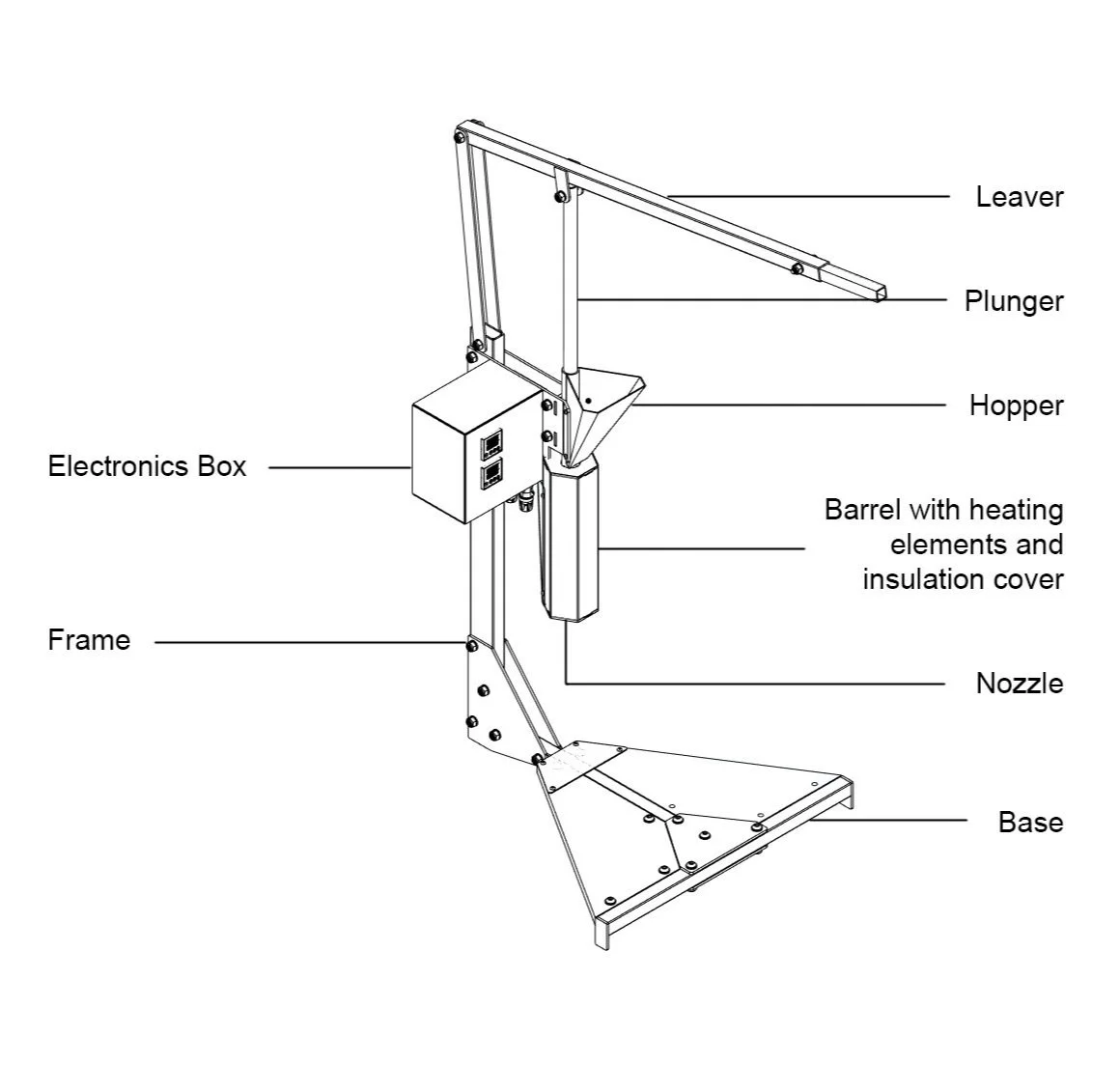 Leaver

Plunger

Hopper

Electronics Box

Barrel with heating elements and insulation cover

Frame

Nozzle

Base