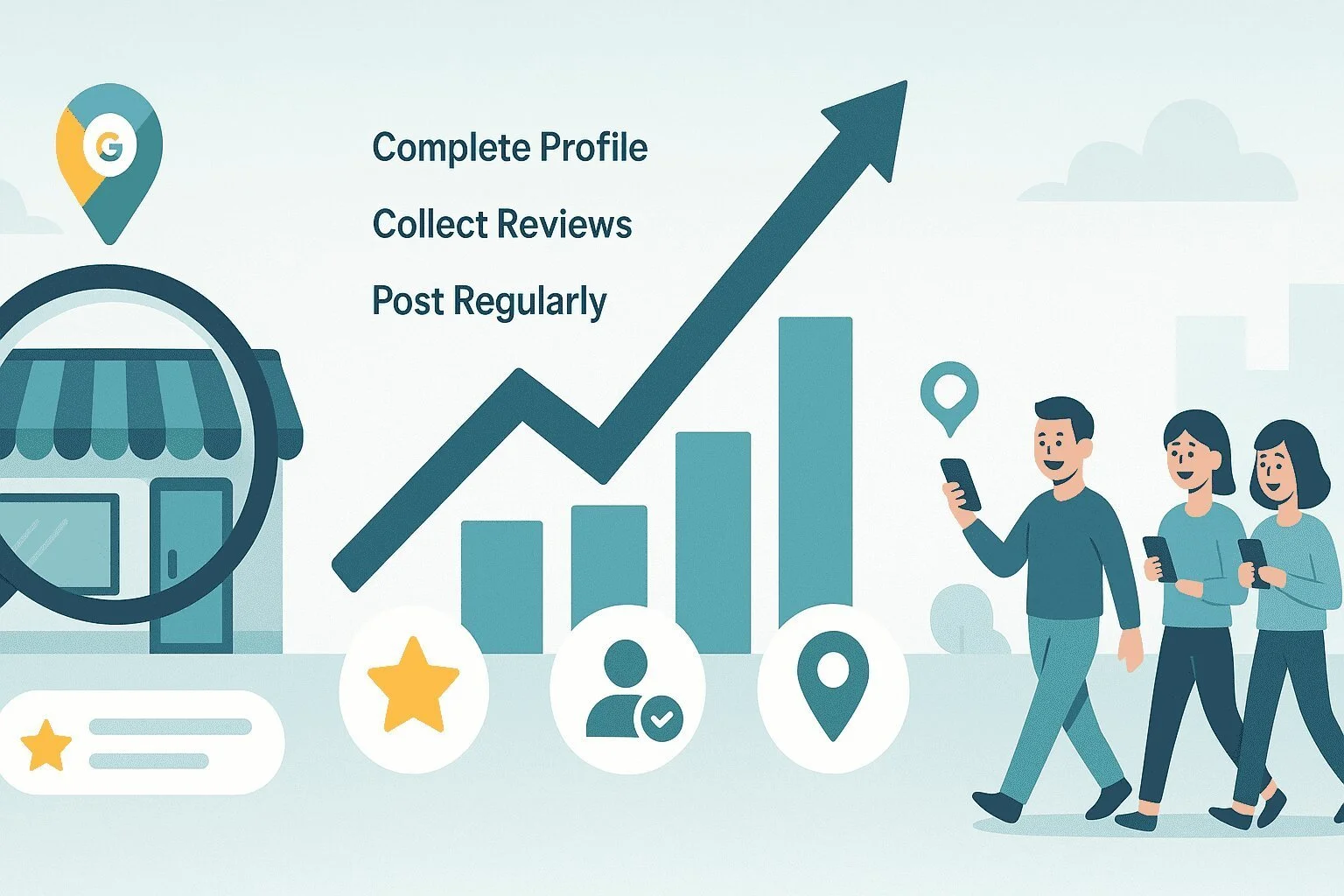 G

Complete Profile

Collect Reviews

Post Regularly