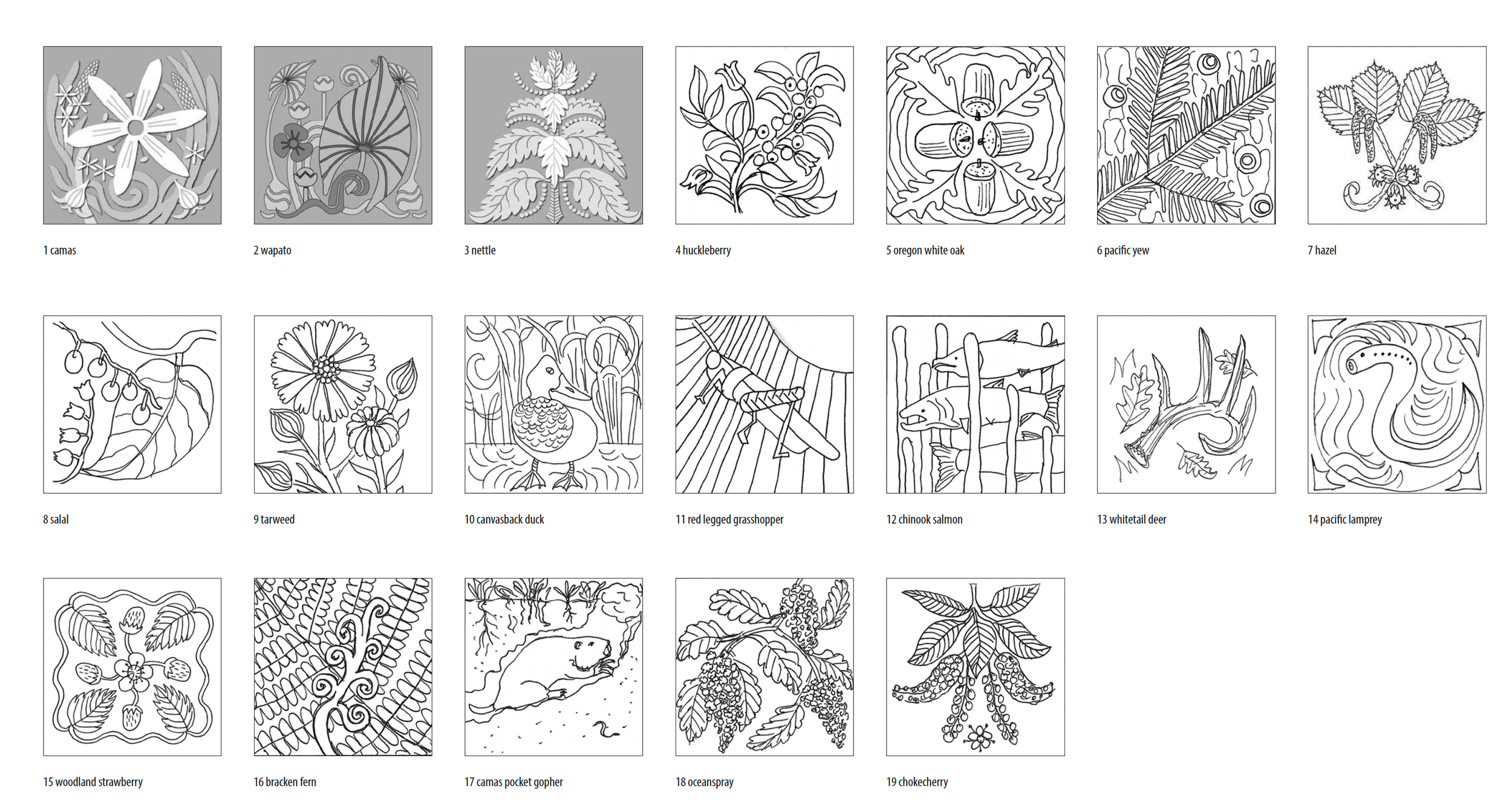 1 camas

2 wapato

3 nettle

4 huckleberry

5 oregon white oak

6 pacific yew

7 hazel

8 salal

9 tarweed

10 canvasback duck

11 red legged grasshopper

12 chinook salmon

13 whitetail deer

14 pacific lamprey

15 woodland strawberry

16 bracken fern

17 camas pocket gopher

18 oceanspray

19 chokecherry