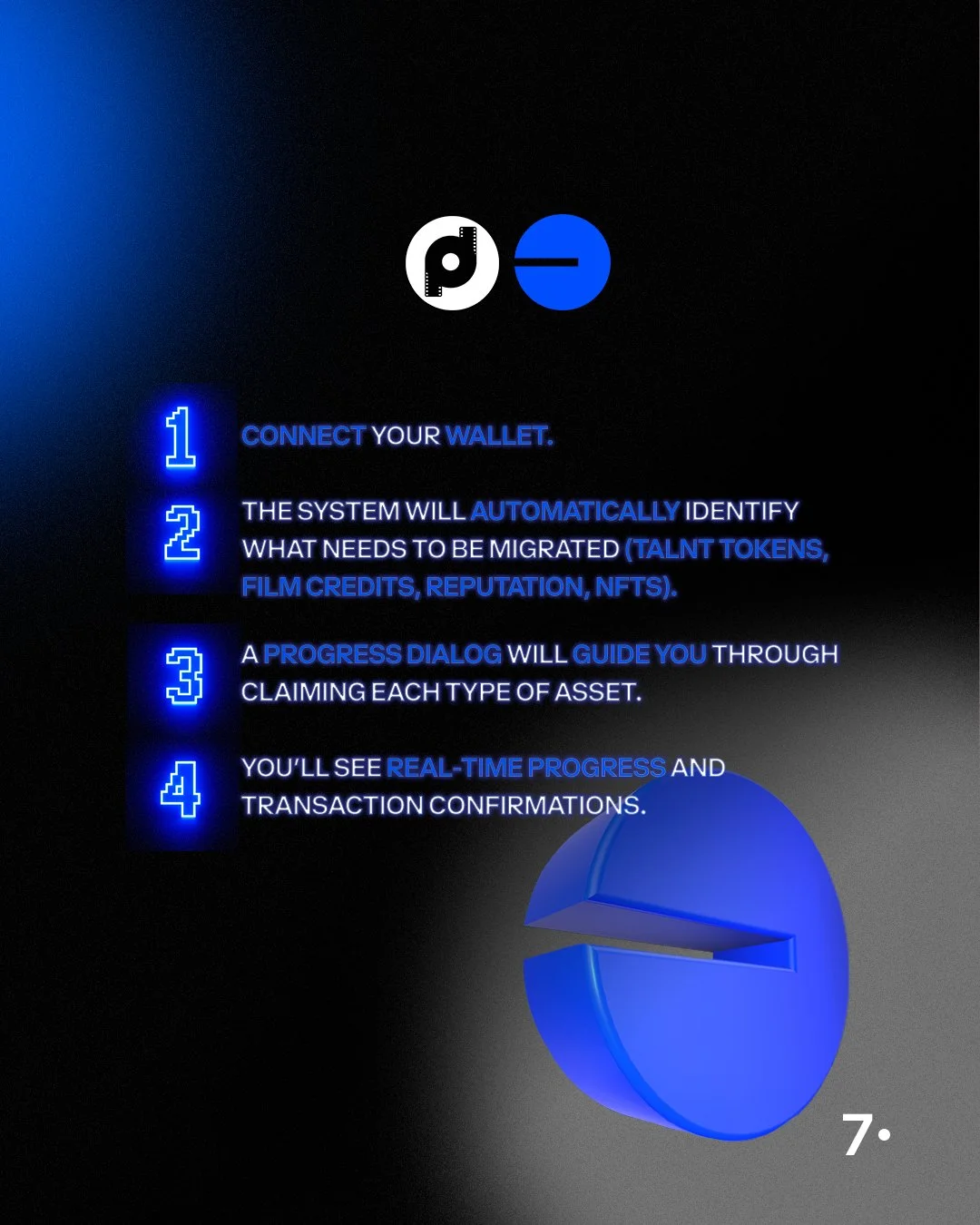 1 CONNECT YOUR WALLET.

2 THE SYSTEM WILL AUTOMATICALLY IDENTIFY WHAT NEEDS TO BE MIGRATED (TALNT TOKENS, FILM CREDITS, REPUTATION, NFTS).

3 A PROGRESS DIALOG WILL GUIDE YOU THROUGH CLAIMING EACH TYPE OF ASSET.

4 YOU'LL SEE REAL-TIME PROGRESS AND TRANSACTION CONFIRMATIONS.

7•