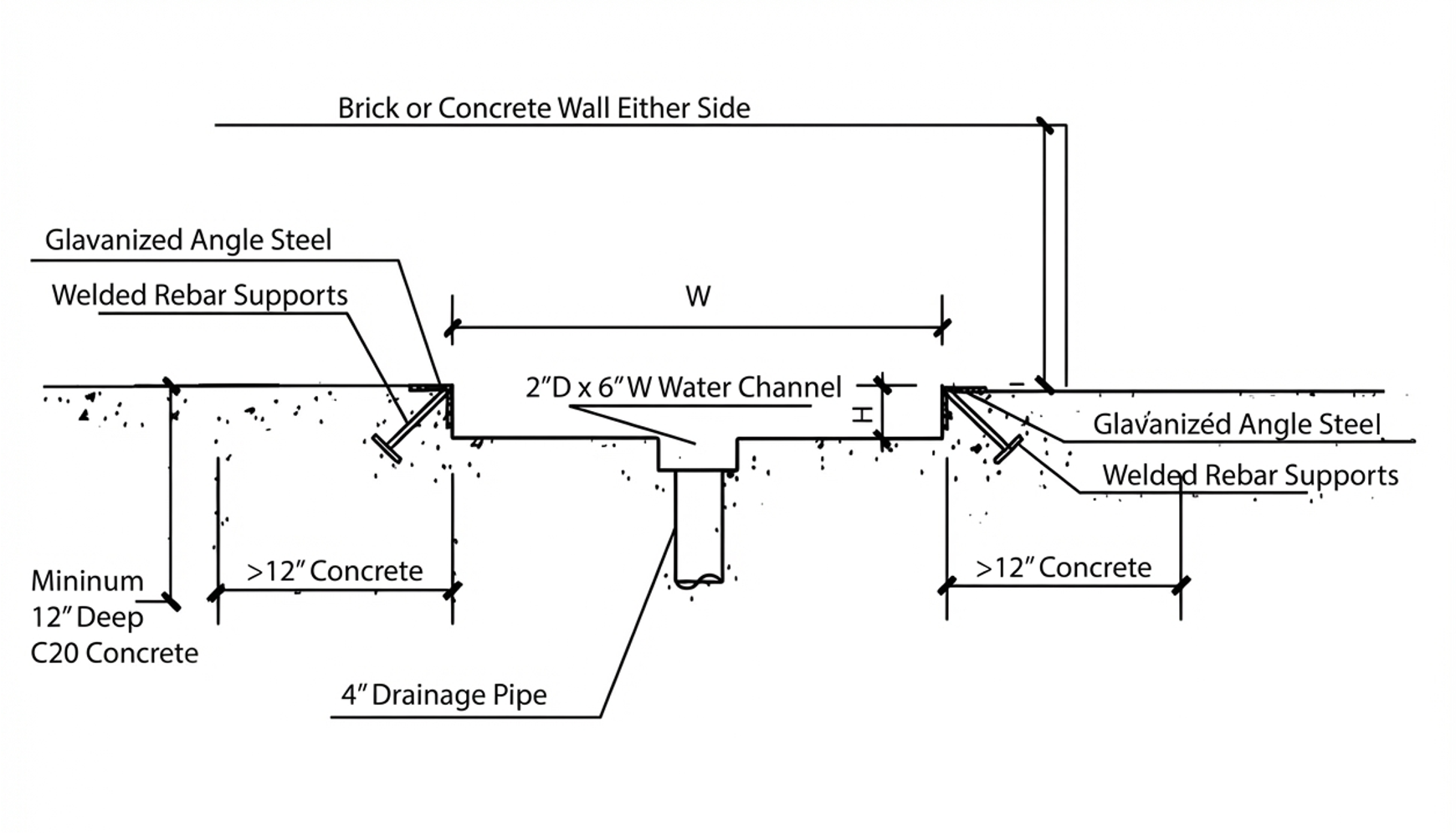 Brick or Concrete Wall Either Side

Glavanized Angle Steel

Welded Rebar Supports

W

2"D x 6"W Water Channel

H

Glavanized Angle Steel

Welded Rebar Supports

Mininum 12" Deep C20 Concrete

>12" Concrete

>12" Concrete

4" Drainage Pipe