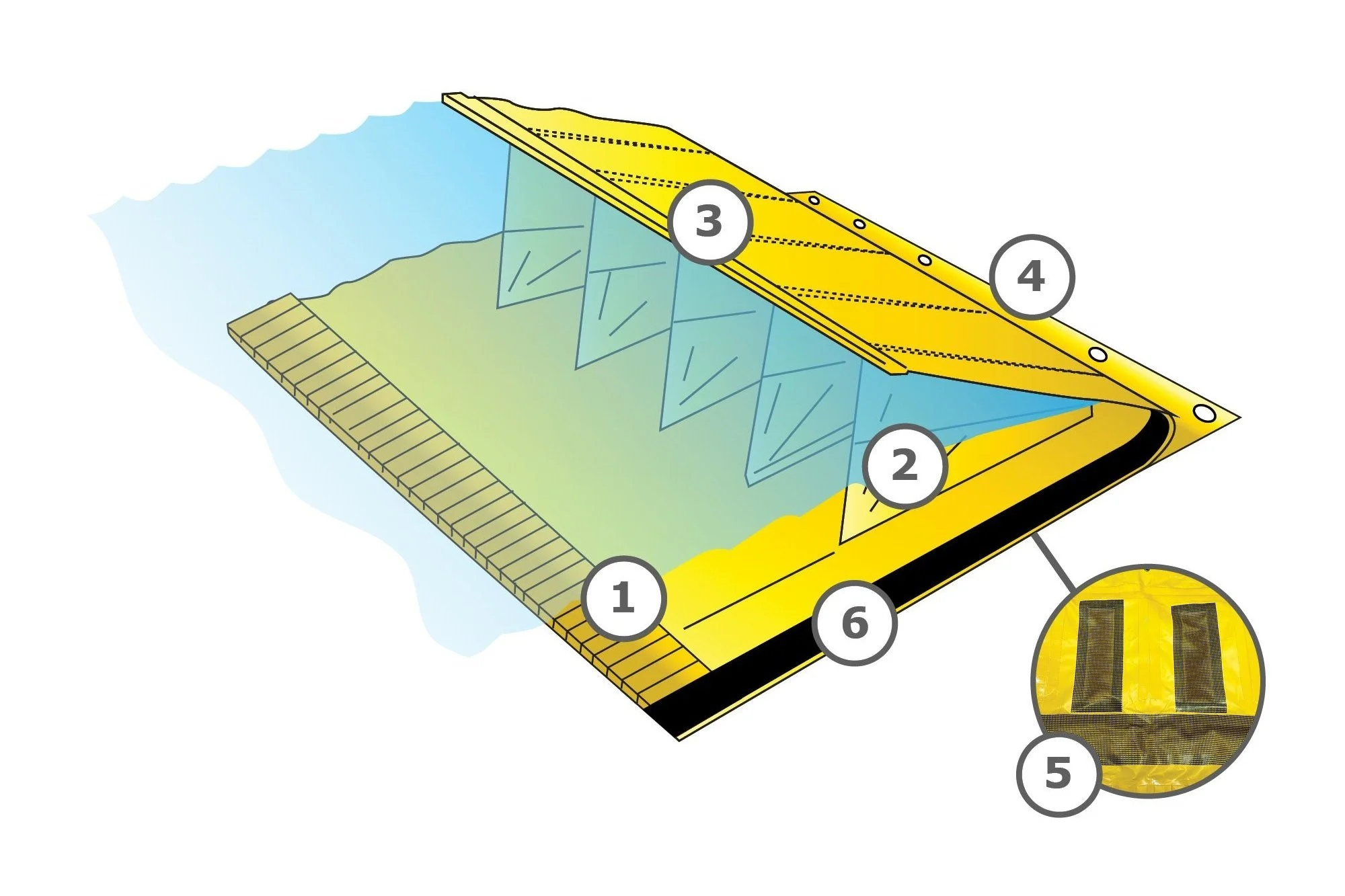 3
4
2
1
6
5