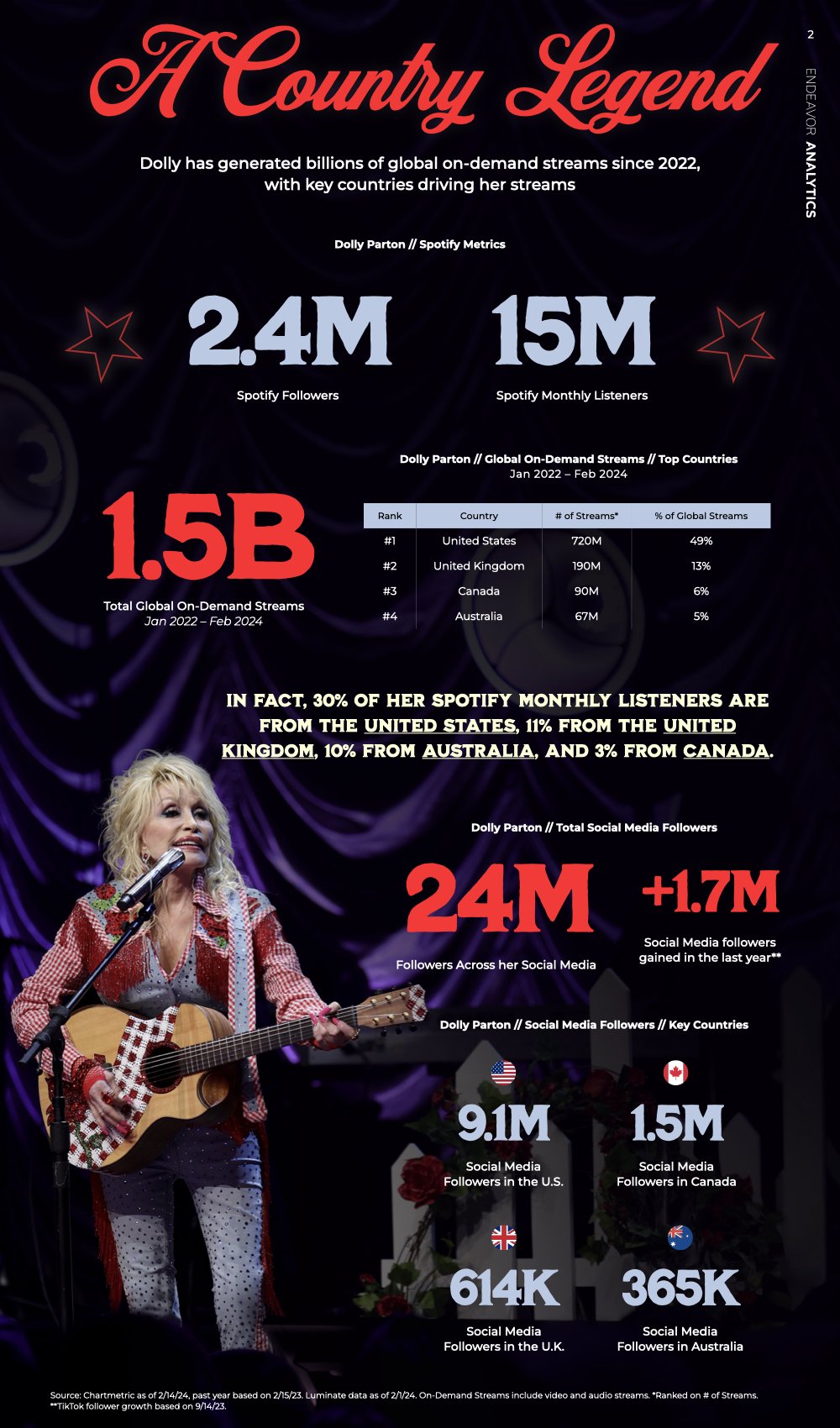 2

ENDEAVOR ANALYTICS

A Country Legend

Dolly has generated billions of global on-demand streams since 2022, with key countries driving her streams

Dolly Parton // Spotify Metrics

2.4M
Spotify Followers

15M
Spotify Monthly Listeners

1.5B
Total Global On-Demand Streams
Jan 2022 – Feb 2024

Dolly Parton // Global On-Demand Streams // Top Countries
Jan 2022 – Feb 2024

| Rank | Country | # of Streams* | % of Global Streams |
|---|---|---|---|
| #1 | United States | 720M | 49% |
| #2 | United Kingdom | 190M | 13% |
| #3 | Canada | 90M | 6% |
| #4 | Australia | 67M | 5% |

IN FACT, 30% OF HER SPOTIFY MONTHLY LISTENERS ARE FROM THE UNITED STATES, 11% FROM THE UNITED KINGDOM, 10% FROM AUSTRALIA, AND 3% FROM CANADA.

Dolly Parton // Total Social Media Followers

24M
Followers Across her Social Media

+1.7M
Social Media followers gained in the last year**

Dolly Parton // Social Media Followers // Key Countries

9.1M
Social Media Followers in the U.S.

1.5M
Social Media Followers in Canada

614K
Social Media Followers in the U.K.

365K
Social Media Followers in Australia

Source: Chartmetric as of 2/14/24, past year based on 2/15/23. Luminate data as of 2/1/24. On-Demand Streams include video and audio streams. *Ranked on # of Streams. **TikTok follower growth based on 9/14/23.