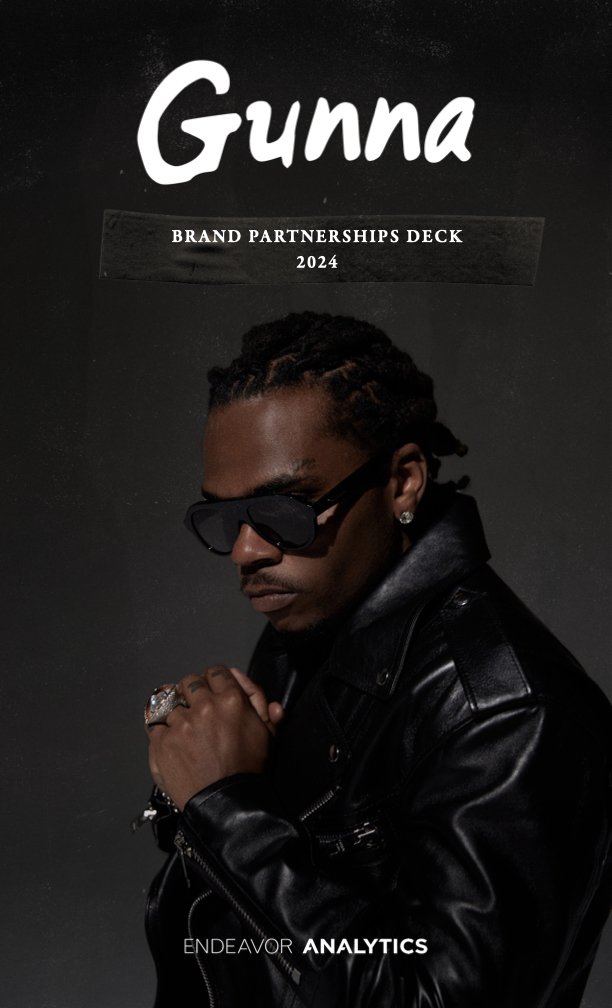 Gunna

BRAND PARTNERSHIPS DECK
2024

ENDEAVOR ANALYTICS