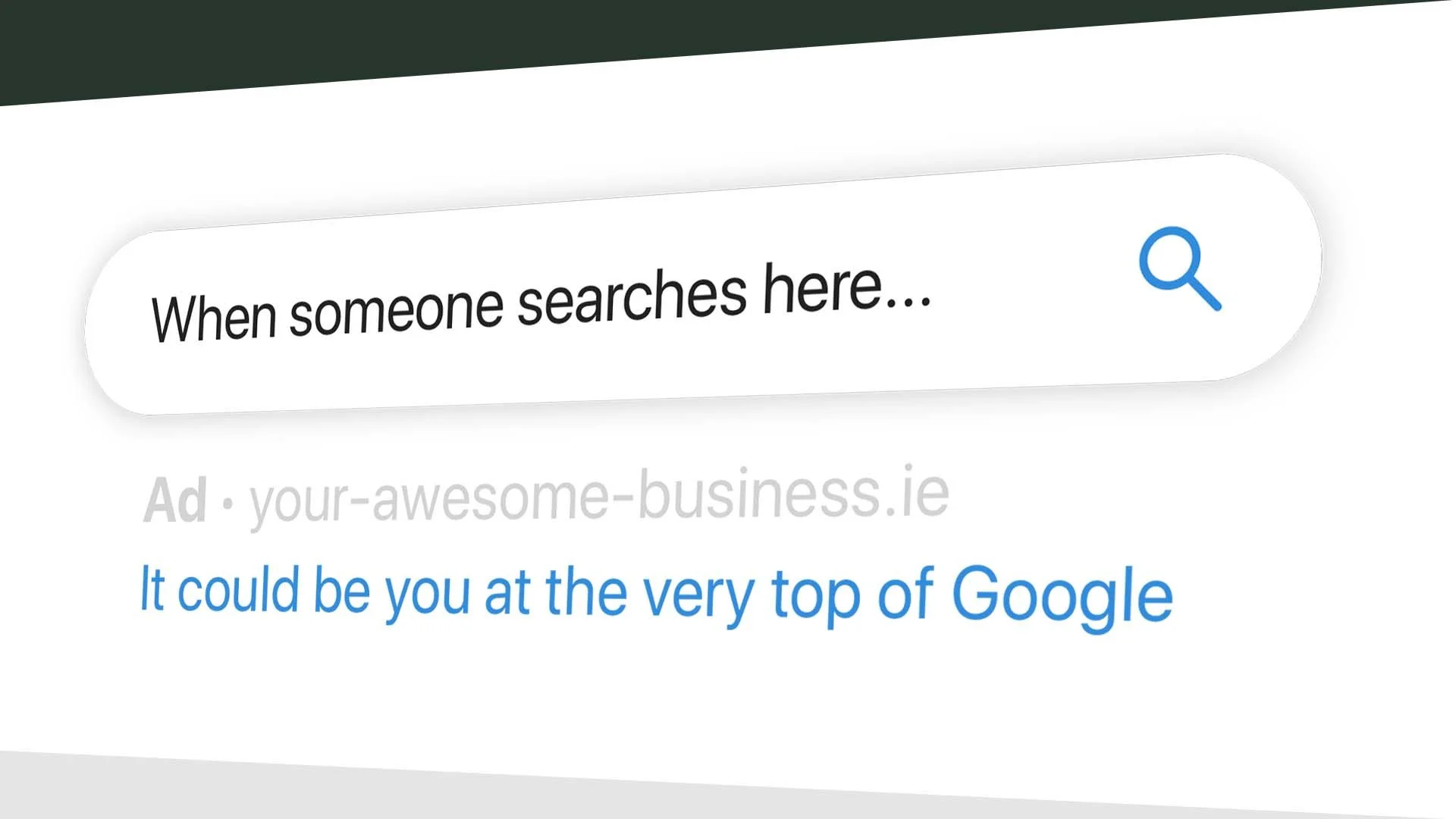 When someone searches here...

Ad • your-awesome-business.ie

It could be you at the very top of Google