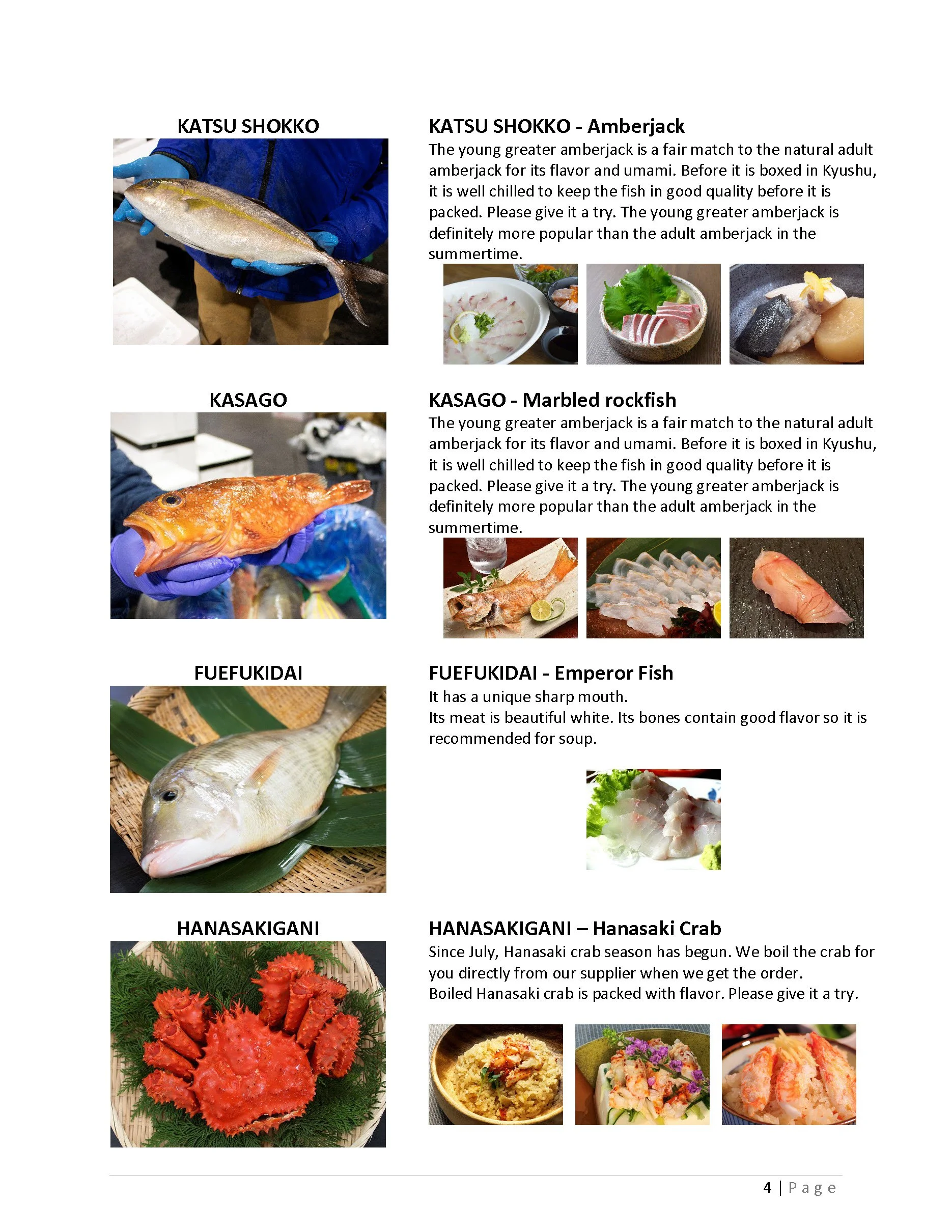 KATSU SHOKKO

KATSU SHOKKO - Amberjack

The young greater amberjack is a fair match to the natural adult amberjack for its flavor and umami. Before it is boxed in Kyushu, it is well chilled to keep the fish in good quality before it is packed. Please give it a try. The young greater amberjack is definitely more popular than the adult amberjack in the summertime.

KASAGO

KASAGO - Marbled rockfish

The young greater amberjack is a fair match to the natural adult amberjack for its flavor and umami. Before it is boxed in Kyushu, it is well chilled to keep the fish in good quality before it is packed. Please give it a try. The young greater amberjack is definitely more popular than the adult amberjack in the summertime.

FUEFUKIDAI

FUEFUKIDAI - Emperor Fish

It has a unique sharp mouth.
Its meat is beautiful white. Its bones contain good flavor so it is recommended for soup.

HANASAKIGANI

HANASAKIGANI – Hanasaki Crab

Since July, Hanasaki crab season has begun. We boil the crab for you directly from our supplier when we get the order.
Boiled Hanasaki crab is packed with flavor. Please give it a try.

4 | Page