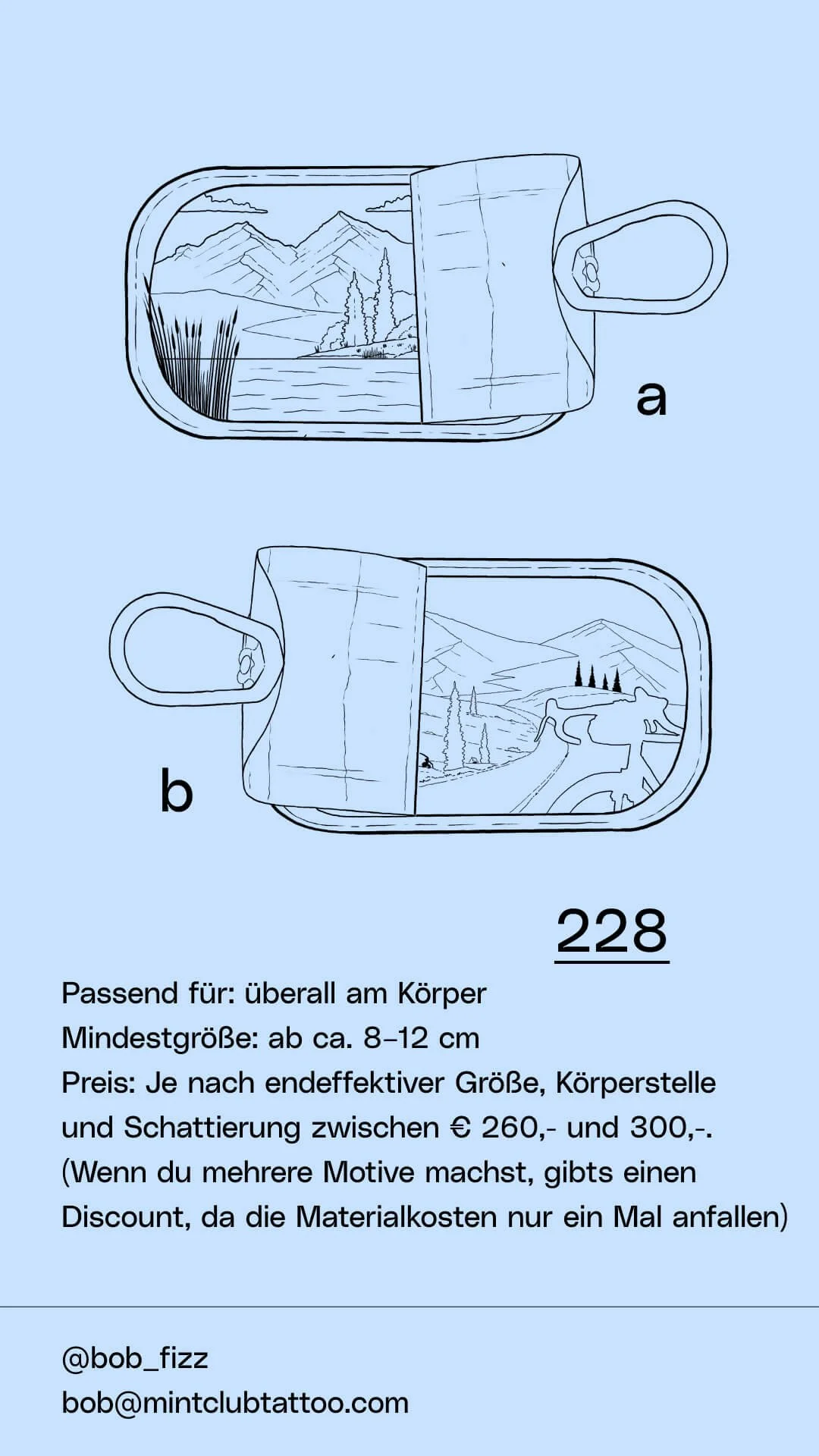 a

b

228

Passend für: überall am Körper
Mindestgröße: ab ca. 8–12 cm
Preis: Je nach endeffektiver Größe, Körperstelle und Schattierung zwischen € 260,- und 300,-.
(Wenn du mehrere Motive machst, gibts einen Discount, da die Materialkosten nur ein Mal anfallen)

@bob_fizz
bob@mintclubtattoo.com