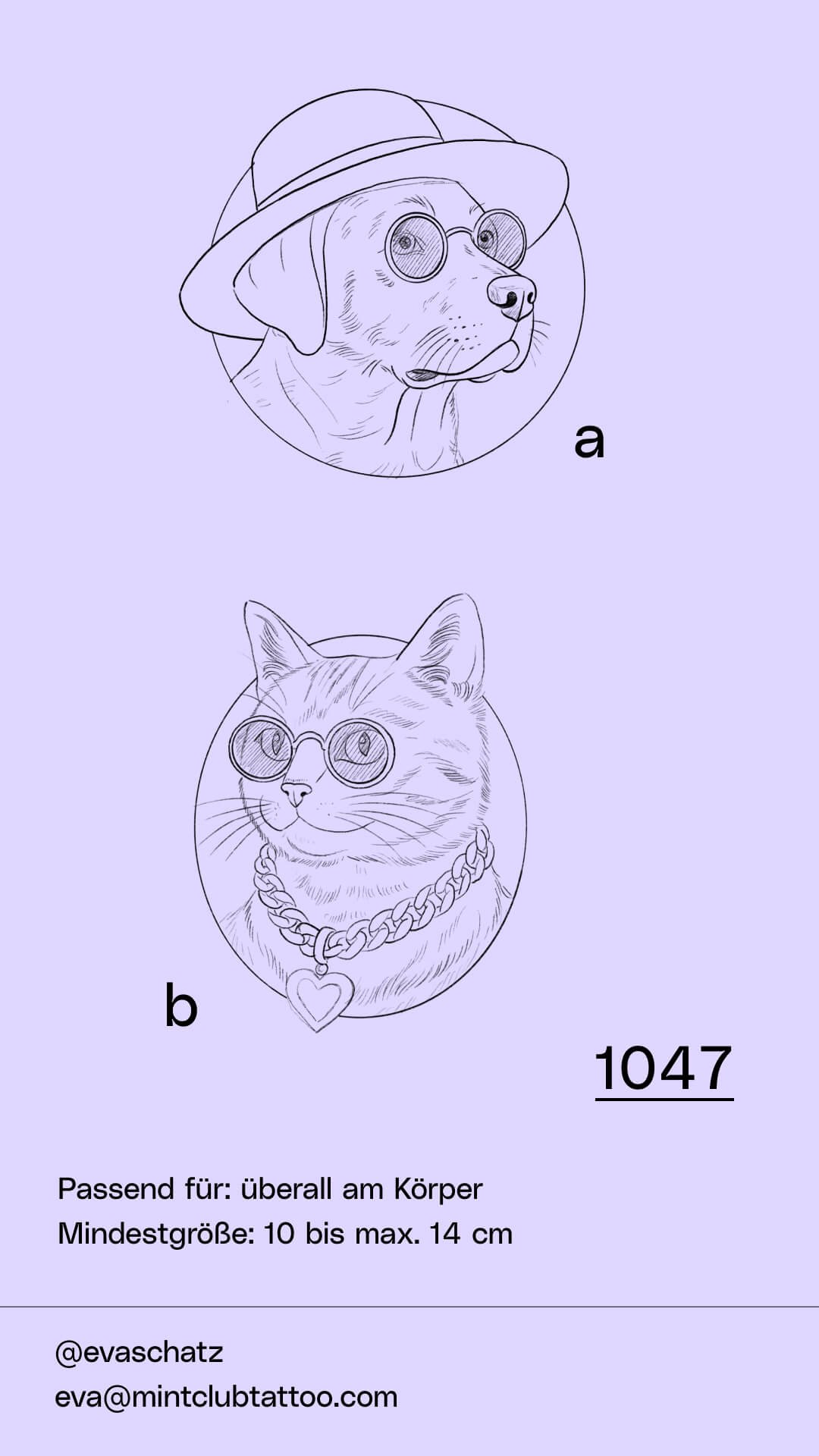 a

b

1047

Passend für: überall am Körper
Mindestgröße: 10 bis max. 14 cm

@evaschatz
eva@mintclubtattoo.com