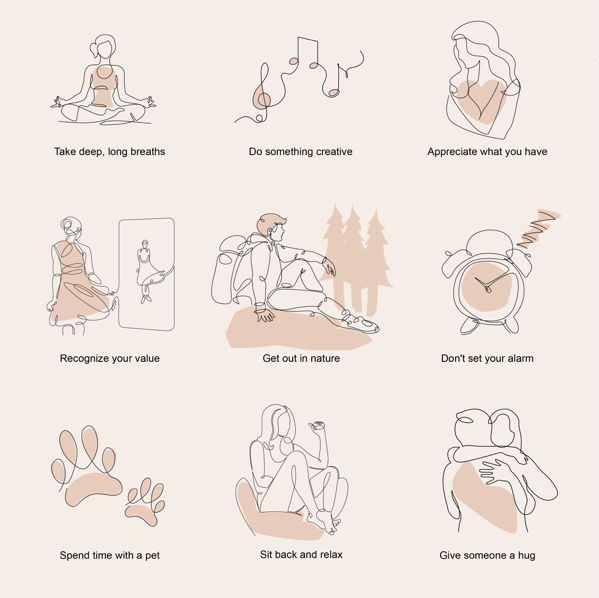 Take deep, long breaths

Do something creative

Appreciate what you have

Recognize your value

Get out in nature

Don't set your alarm

Spend time with a pet

Sit back and relax

Give someone a hug