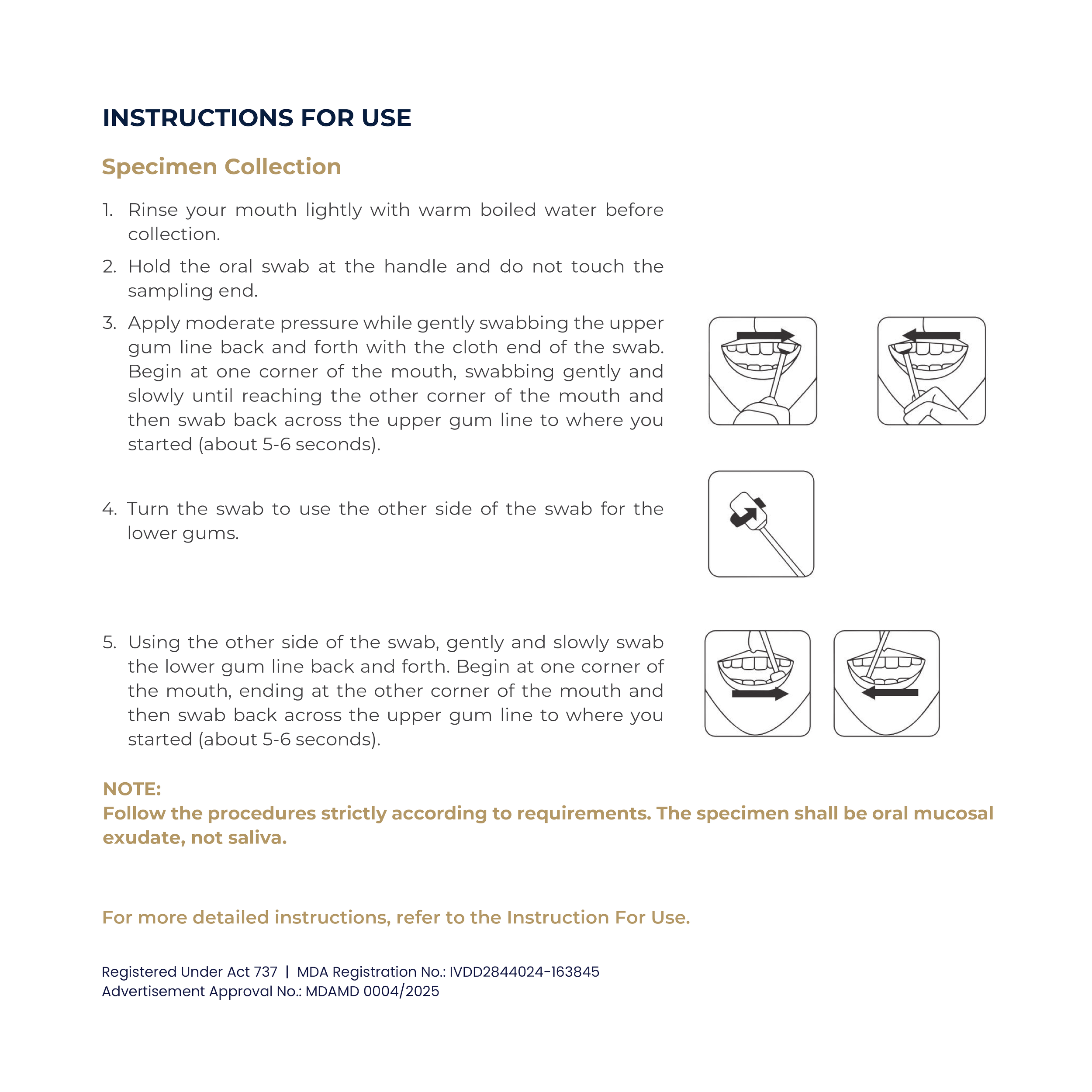 INSTRUCTIONS FOR USE

Specimen Collection

1. Rinse your mouth lightly with warm boiled water before collection.

2. Hold the oral swab at the handle and do not touch the sampling end.

3. Apply moderate pressure while gently swabbing the upper gum line back and forth with the cloth end of the swab. Begin at one corner of the mouth, swabbing gently and slowly until reaching the other corner of the mouth and then swab back across the upper gum line to where you started (about 5-6 seconds).

4. Turn the swab to use the other side of the swab for the lower gums.

5. Using the other side of the swab, gently and slowly swab the lower gum line back and forth. Begin at one corner of the mouth, ending at the other corner of the mouth and then swab back across the upper gum line to where you started (about 5-6 seconds).

NOTE:
Follow the procedures strictly according to requirements. The specimen shall be oral mucosal exudate, not saliva.

For more detailed instructions, refer to the Instruction For Use.

Registered Under Act 737 | MDA Registration No.: IVDD2844024-163845
Advertisement Approval No.: MDAMD 0004/2025