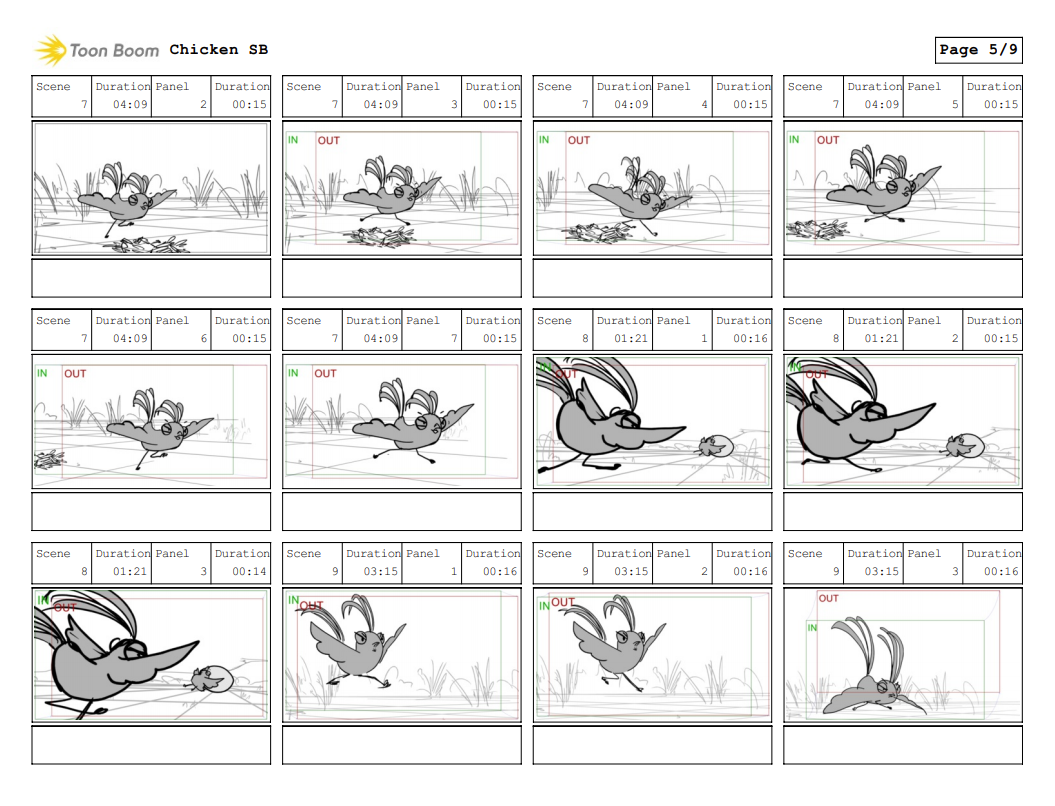 Toon Boom Chicken SB

Page 5/9

| Scene | Duration | Panel | Duration |
|---|---|---|---|
| 7 | 04:09 | 2 | 00:15 |

| Scene | Duration | Panel | Duration |
|---|---|---|---|
| 7 | 04:09 | 3 | 00:15 |

IN OUT

| Scene | Duration | Panel | Duration |
|---|---|---|---|
| 7 | 04:09 | 4 | 00:15 |

IN OUT

| Scene | Duration | Panel | Duration |
|---|---|---|---|
| 7 | 04:09 | 5 | 00:15 |

IN OUT

| Scene | Duration | Panel | Duration |
|---|---|---|---|
| 7 | 04:09 | 6 | 00:15 |

IN OUT

| Scene | Duration | Panel | Duration |
|---|---|---|---|
| 7 | 04:09 | 7 | 00:15 |

IN OUT

| Scene | Duration | Panel | Duration |
|---|---|---|---|
| 8 | 01:21 | 1 | 00:16 |

IN OUT

| Scene | Duration | Panel | Duration |
|---|---|---|---|
| 8 | 01:21 | 2 | 00:15 |

IN OUT

| Scene | Duration | Panel | Duration |
|---|---|---|---|
| 8 | 01:21 | 3 | 00:14 |

IN OUT

| Scene | Duration | Panel | Duration |
|---|---|---|---|
| 9 | 03:15 | 1 | 00:16 |

IN OUT

| Scene | Duration | Panel | Duration |
|---|---|---|---|
| 9 | 03:15 | 2 | 00:16 |

IN OUT

| Scene | Duration | Panel | Duration |
|---|---|---|---|
| 9 | 03:15 | 3 | 00:16 |

OUT IN