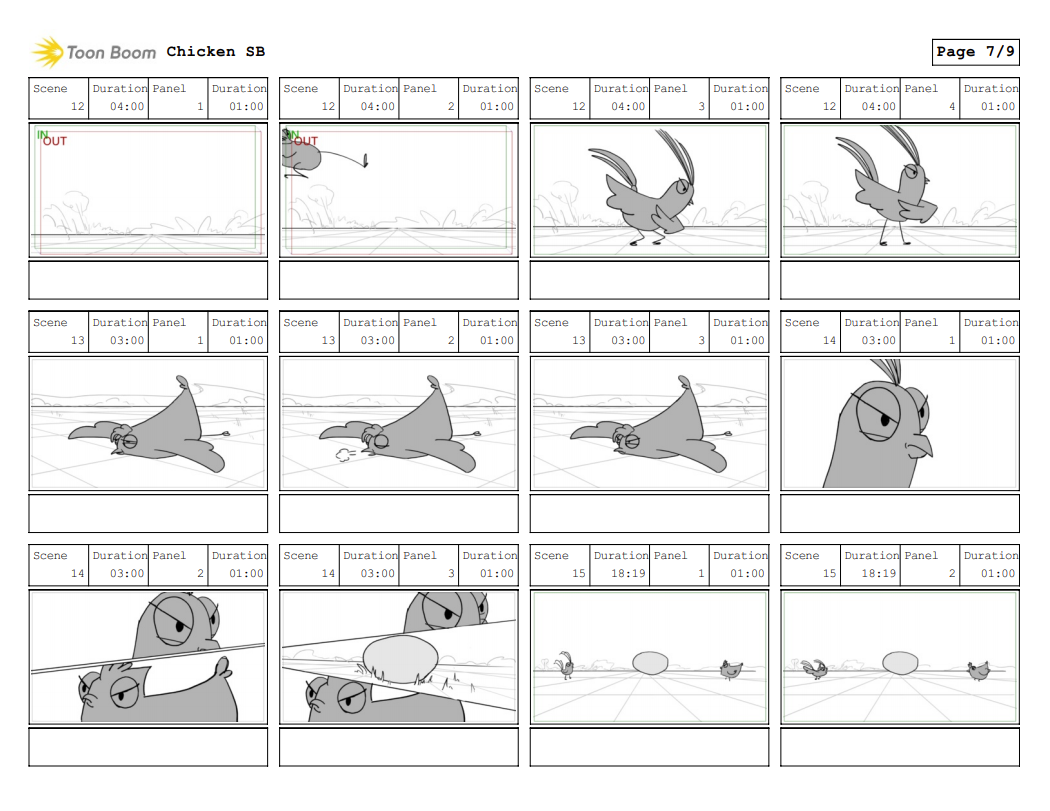 Toon Boom Chicken SB

Page 7/9

| Scene | Duration | Panel | Duration |
|---|---|---|---|
| 12 | 04:00 | 1 | 01:00 |

IN
OUT

| Scene | Duration | Panel | Duration |
|---|---|---|---|
| 12 | 04:00 | 2 | 01:00 |

IN
OUT

| Scene | Duration | Panel | Duration |
|---|---|---|---|
| 12 | 04:00 | 3 | 01:00 |

| Scene | Duration | Panel | Duration |
|---|---|---|---|
| 12 | 04:00 | 4 | 01:00 |

| Scene | Duration | Panel | Duration |
|---|---|---|---|
| 13 | 03:00 | 1 | 01:00 |

| Scene | Duration | Panel | Duration |
|---|---|---|---|
| 13 | 03:00 | 2 | 01:00 |

| Scene | Duration | Panel | Duration |
|---|---|---|---|
| 13 | 03:00 | 3 | 01:00 |

| Scene | Duration | Panel | Duration |
|---|---|---|---|
| 14 | 03:00 | 1 | 01:00 |

| Scene | Duration | Panel | Duration |
|---|---|---|---|
| 14 | 03:00 | 2 | 01:00 |

| Scene | Duration | Panel | Duration |
|---|---|---|---|
| 14 | 03:00 | 3 | 01:00 |

| Scene | Duration | Panel | Duration |
|---|---|---|---|
| 15 | 18:19 | 1 | 01:00 |

| Scene | Duration | Panel | Duration |
|---|---|---|---|
| 15 | 18:19 | 2 | 01:00 |