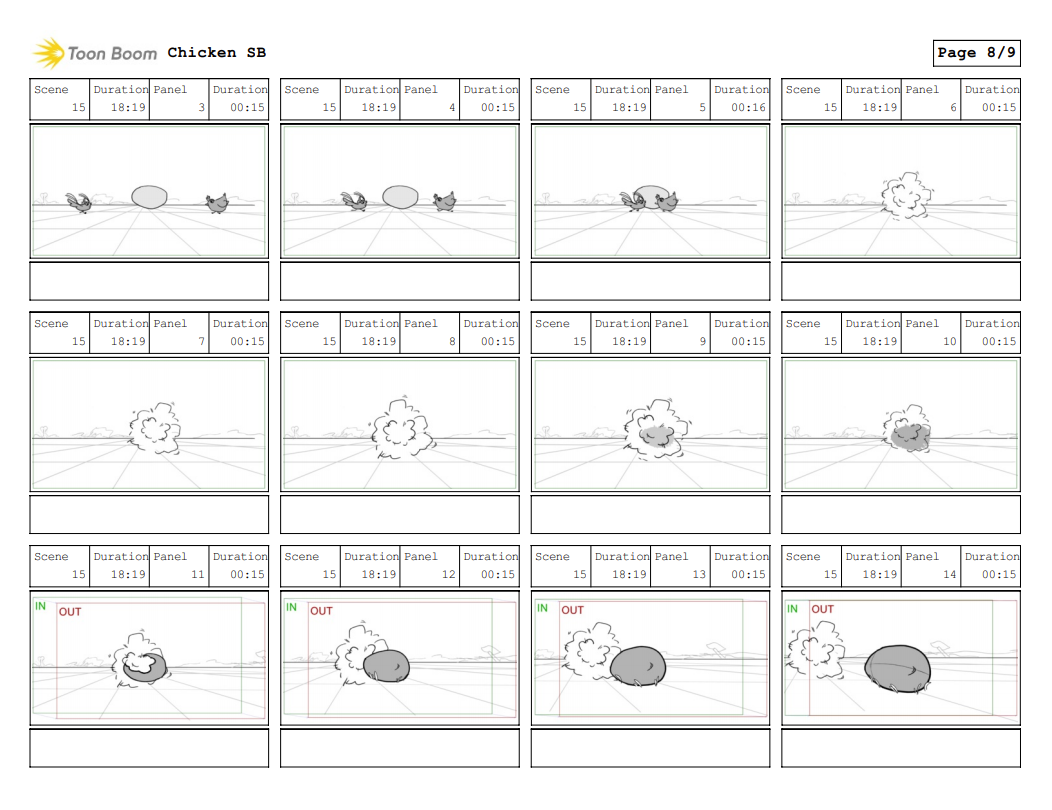 Toon Boom Chicken SB

Page 8/9

| Scene | Duration | Panel | Duration |
|---|---|---|---|
| 15 | 18:19 | 3 | 00:15 |

| Scene | Duration | Panel | Duration |
|---|---|---|---|
| 15 | 18:19 | 4 | 00:15 |

| Scene | Duration | Panel | Duration |
|---|---|---|---|
| 15 | 18:19 | 5 | 00:16 |

| Scene | Duration | Panel | Duration |
|---|---|---|---|
| 15 | 18:19 | 6 | 00:15 |

| Scene | Duration | Panel | Duration |
|---|---|---|---|
| 15 | 18:19 | 7 | 00:15 |

| Scene | Duration | Panel | Duration |
|---|---|---|---|
| 15 | 18:19 | 8 | 00:15 |

| Scene | Duration | Panel | Duration |
|---|---|---|---|
| 15 | 18:19 | 9 | 00:15 |

| Scene | Duration | Panel | Duration |
|---|---|---|---|
| 15 | 18:19 | 10 | 00:15 |

| Scene | Duration | Panel | Duration |
|---|---|---|---|
| 15 | 18:19 | 11 | 00:15 |

IN OUT

| Scene | Duration | Panel | Duration |
|---|---|---|---|
| 15 | 18:19 | 12 | 00:15 |

IN OUT

| Scene | Duration | Panel | Duration |
|---|---|---|---|
| 15 | 18:19 | 13 | 00:15 |

IN OUT

| Scene | Duration | Panel | Duration |
|---|---|---|---|
| 15 | 18:19 | 14 | 00:15 |

IN OUT