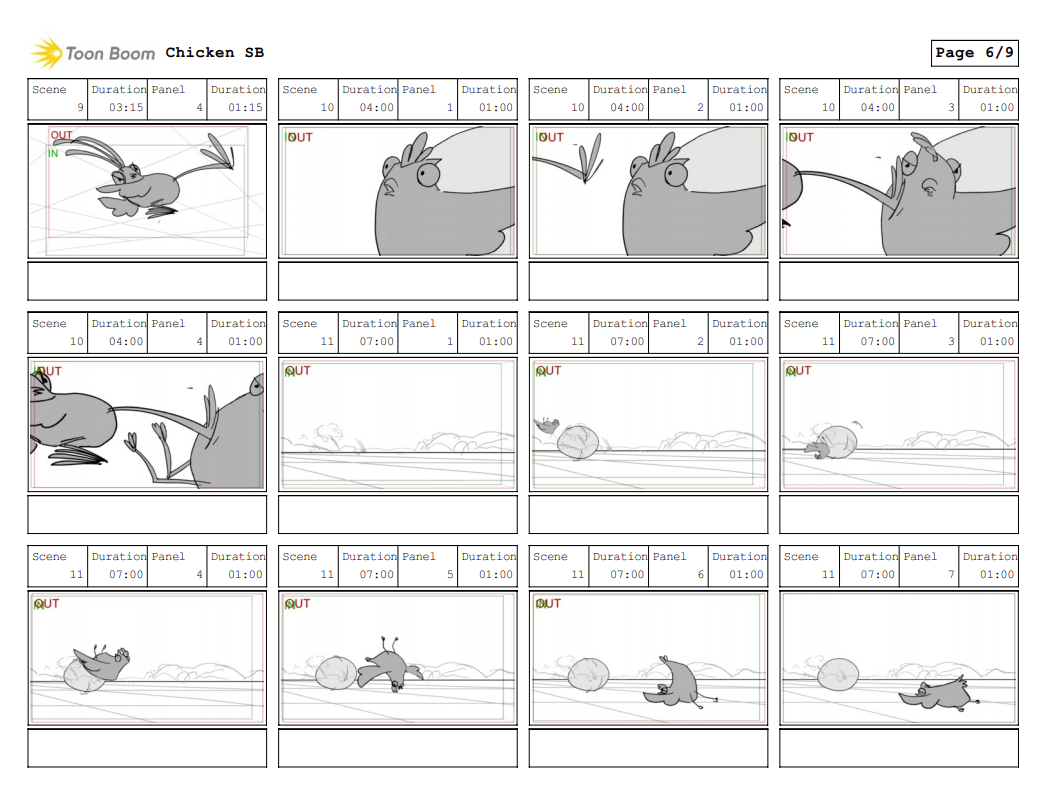 Toon Boom Chicken SB

Page 6/9

| Scene | Duration | Panel | Duration |
|---|---|---|---|
| 9 | 03:15 | 4 | 01:15 |

OUT
IN

| Scene | Duration | Panel | Duration |
|---|---|---|---|
| 10 | 04:00 | 1 | 01:00 |

IN OUT

| Scene | Duration | Panel | Duration |
|---|---|---|---|
| 10 | 04:00 | 2 | 01:00 |

IN OUT

| Scene | Duration | Panel | Duration |
|---|---|---|---|
| 10 | 04:00 | 3 | 01:00 |

IN OUT

| Scene | Duration | Panel | Duration |
|---|---|---|---|
| 10 | 04:00 | 4 | 01:00 |

IN OUT

| Scene | Duration | Panel | Duration |
|---|---|---|---|
| 11 | 07:00 | 1 | 01:00 |

IN OUT

| Scene | Duration | Panel | Duration |
|---|---|---|---|
| 11 | 07:00 | 2 | 01:00 |

IN OUT

| Scene | Duration | Panel | Duration |
|---|---|---|---|
| 11 | 07:00 | 3 | 01:00 |

IN OUT

| Scene | Duration | Panel | Duration |
|---|---|---|---|
| 11 | 07:00 | 4 | 01:00 |

IN OUT

| Scene | Duration | Panel | Duration |
|---|---|---|---|
| 11 | 07:00 | 5 | 01:00 |

IN OUT

| Scene | Duration | Panel | Duration |
|---|---|---|---|
| 11 | 07:00 | 6 | 01:00 |

IN OUT

| Scene | Duration | Panel | Duration |
|---|---|---|---|
| 11 | 07:00 | 7 | 01:00 |