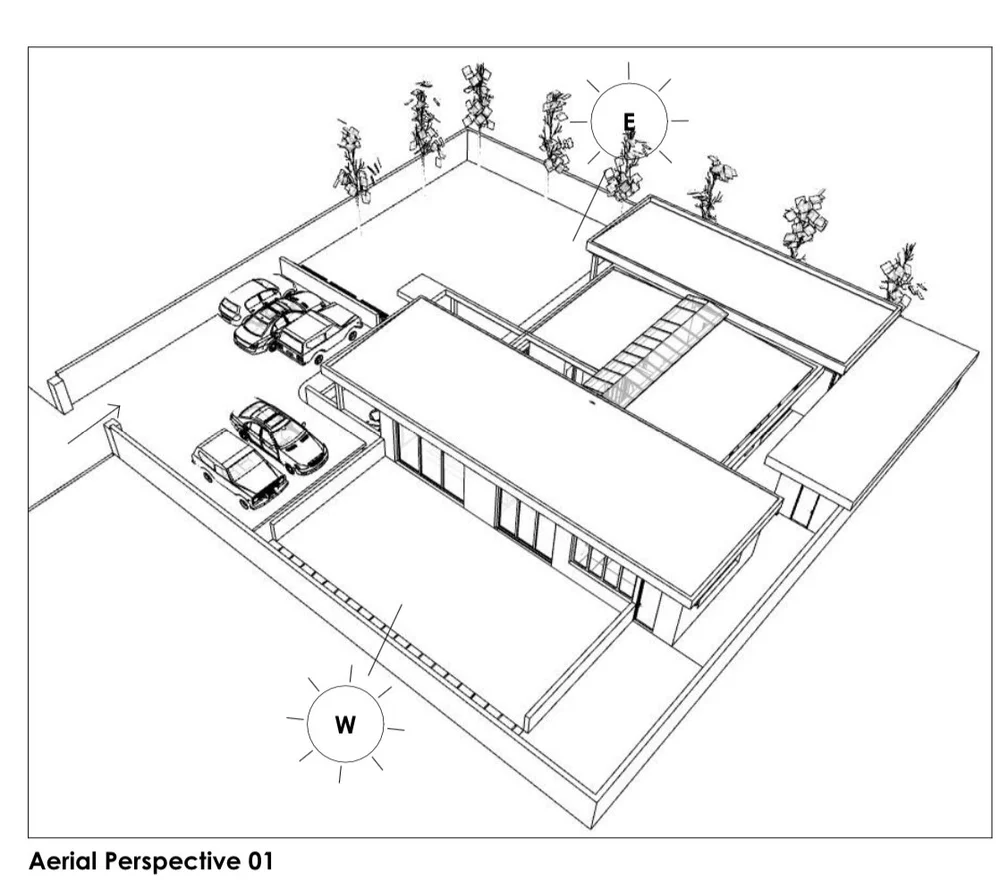 E

W

Aerial Perspective 01