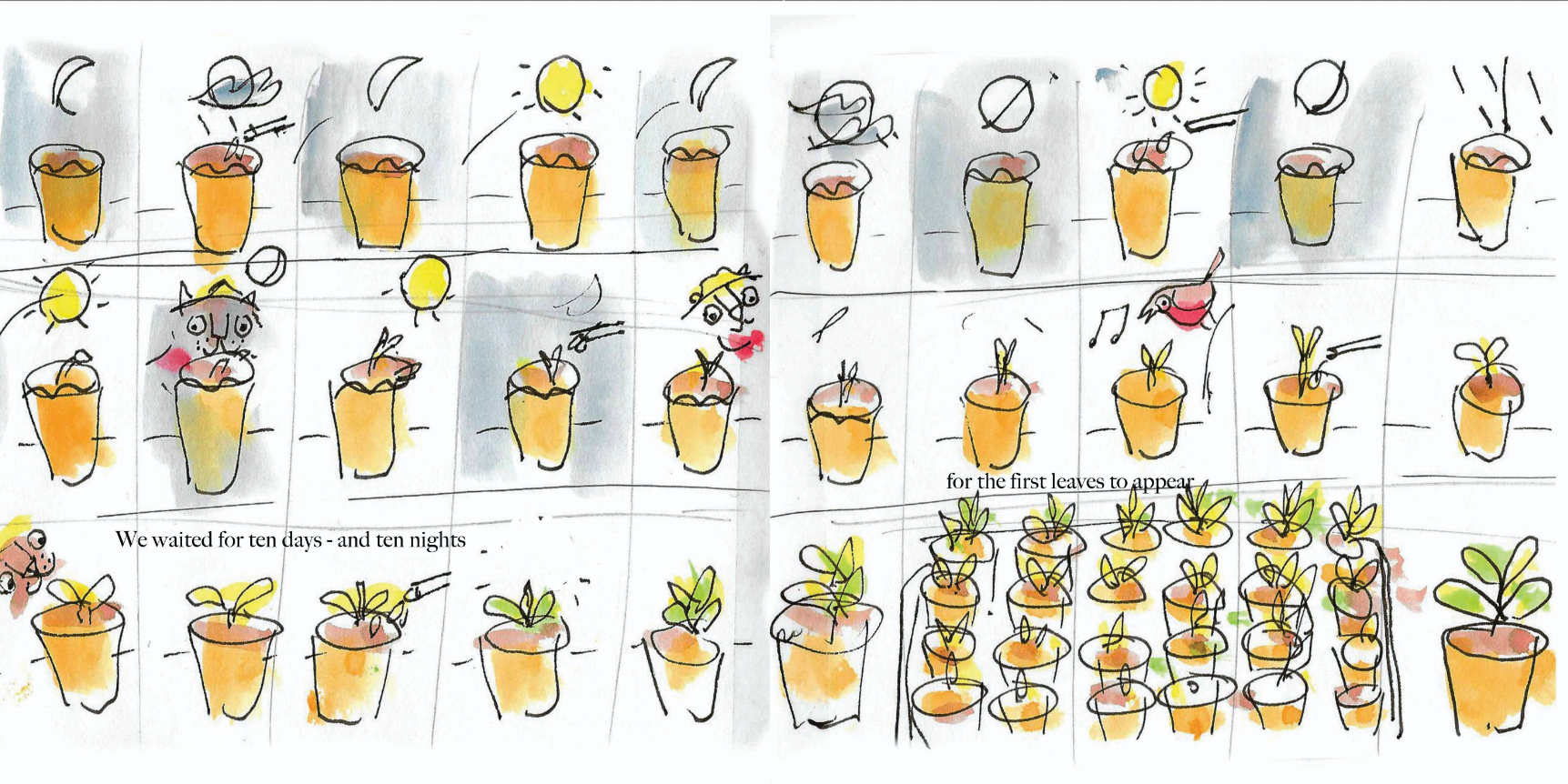 We waited for ten days - and ten nights

for the first leaves to appear