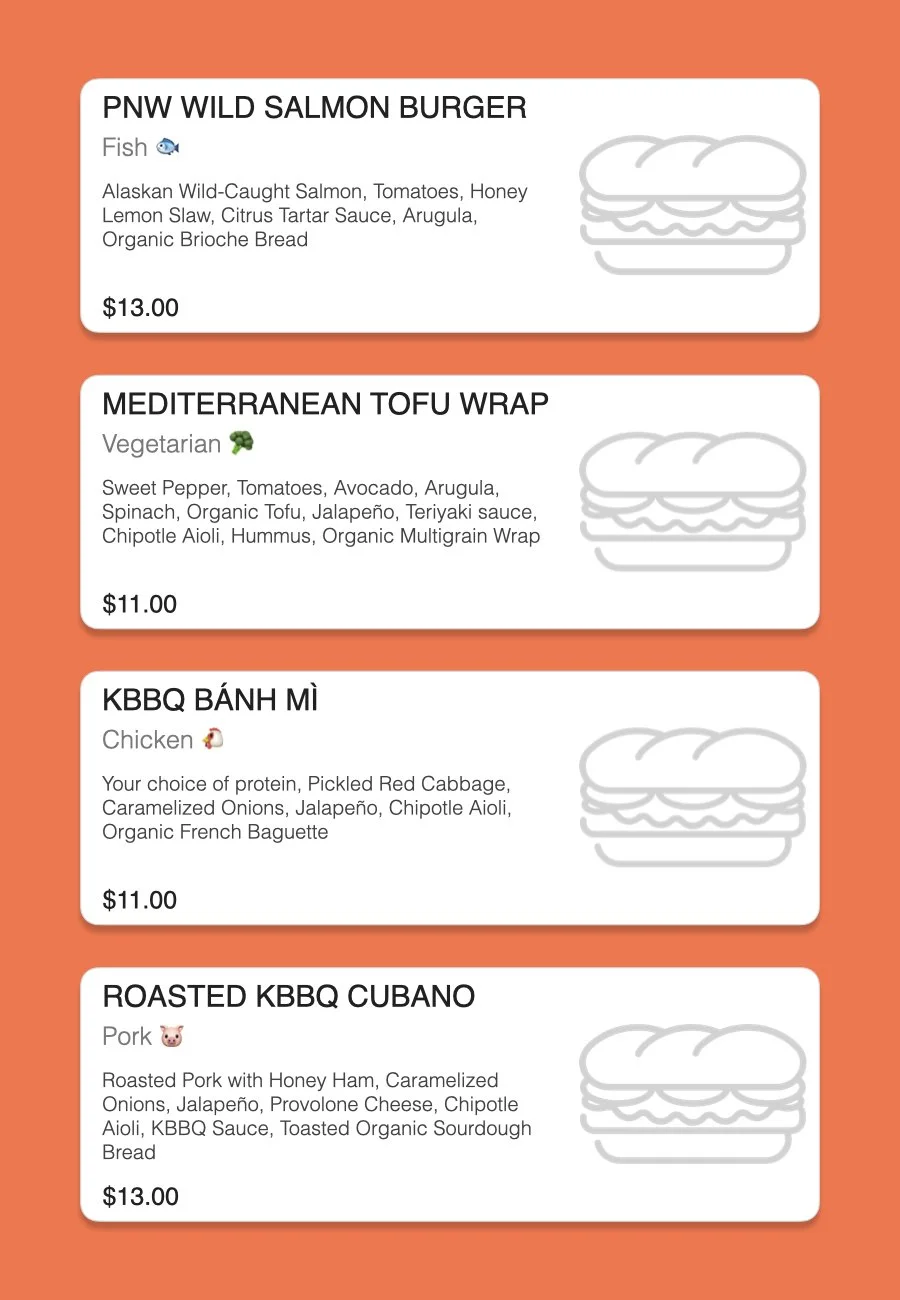 PNW WILD SALMON BURGER

Fish 🐟

Alaskan Wild-Caught Salmon, Tomatoes, Honey Lemon Slaw, Citrus Tartar Sauce, Arugula, Organic Brioche Bread

$13.00

MEDITERRANEAN TOFU WRAP

Vegetarian 🥦

Sweet Pepper, Tomatoes, Avocado, Arugula, Spinach, Organic Tofu, Jalapeño, Teriyaki sauce, Chipotle Aioli, Hummus, Organic Multigrain Wrap

$11.00

KBBQ BÁNH MÌ

Chicken 🐔

Your choice of protein, Pickled Red Cabbage, Caramelized Onions, Jalapeño, Chipotle Aioli, Organic French Baguette

$11.00

ROASTED KBBQ CUBANO

Pork 🐷

Roasted Pork with Honey Ham, Caramelized Onions, Jalapeño, Provolone Cheese, Chipotle Aioli, KBBQ Sauce, Toasted Organic Sourdough Bread

$13.00