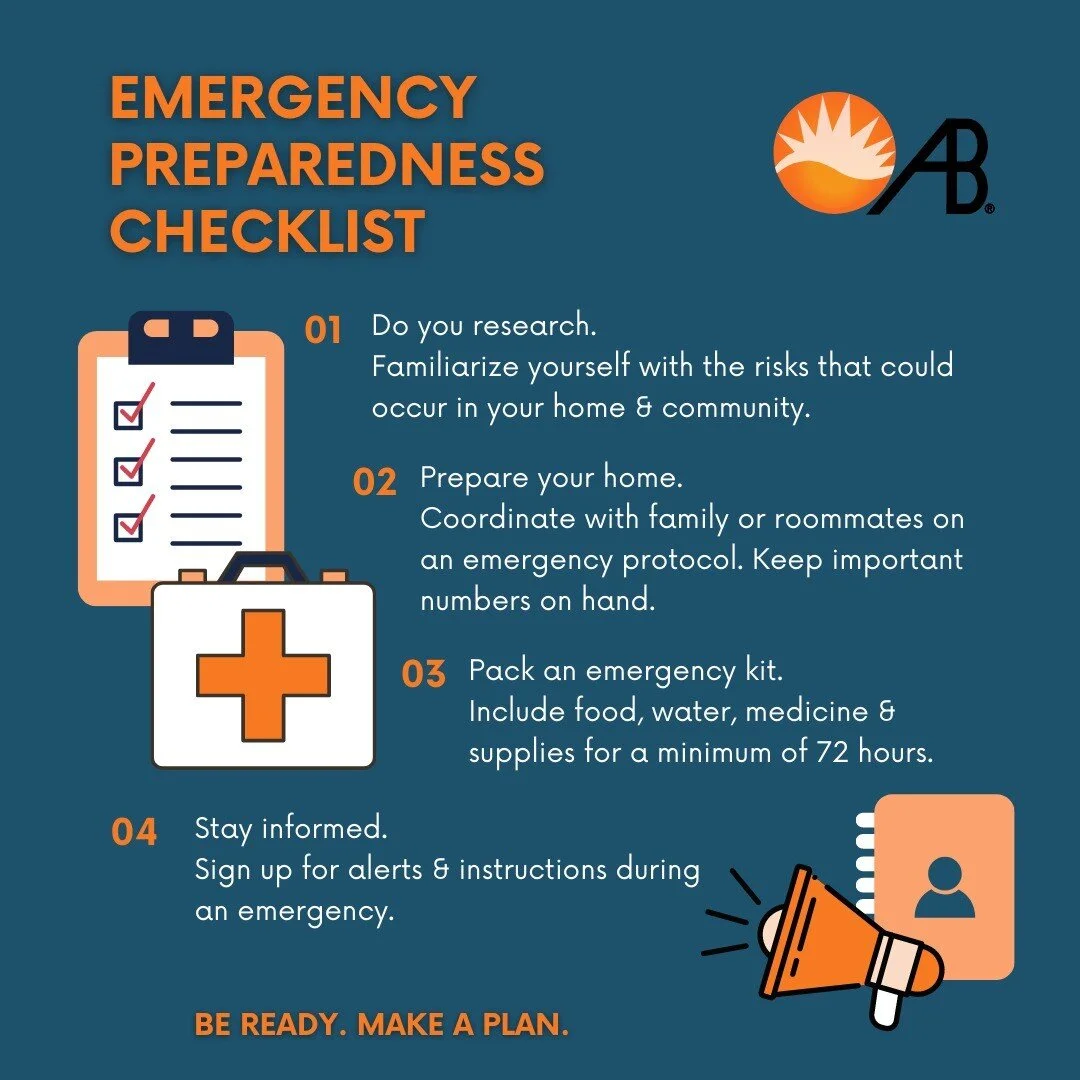 EMERGENCY PREPAREDNESS CHECKLIST

AB®

01 Do you research.
Familiarize yourself with the risks that could occur in your home & community.

02 Prepare your home.
Coordinate with family or roommates on an emergency protocol. Keep important numbers on hand.

03 Pack an emergency kit.
Include food, water, medicine & supplies for a minimum of 72 hours.

04 Stay informed.
Sign up for alerts & instructions during an emergency.

BE READY. MAKE A PLAN.