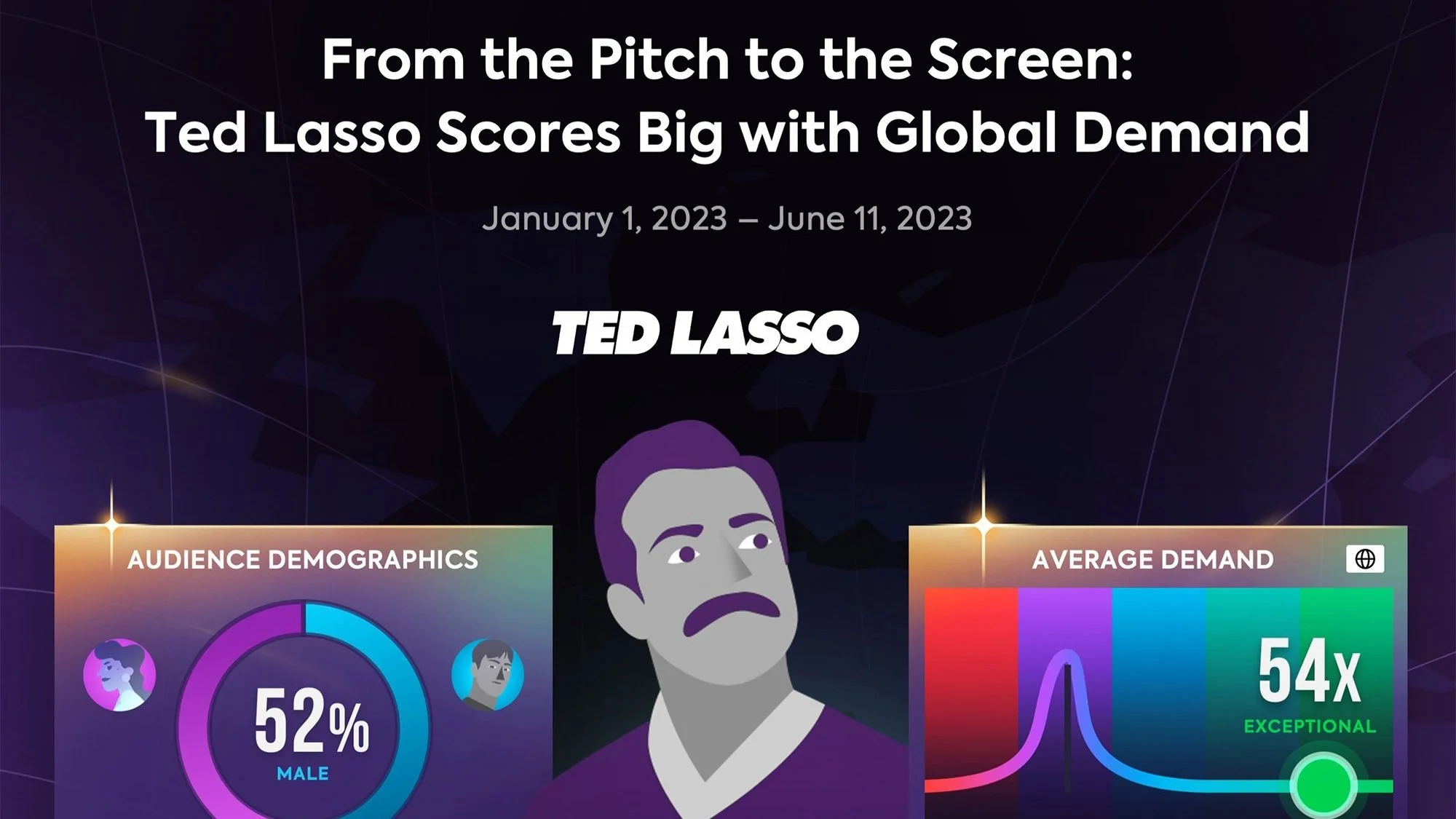 From the Pitch to the Screen:
Ted Lasso Scores Big with Global Demand

January 1, 2023 – June 11, 2023

TED LASSO

AUDIENCE DEMOGRAPHICS

52%
MALE

AVERAGE DEMAND

54x
EXCEPTIONAL