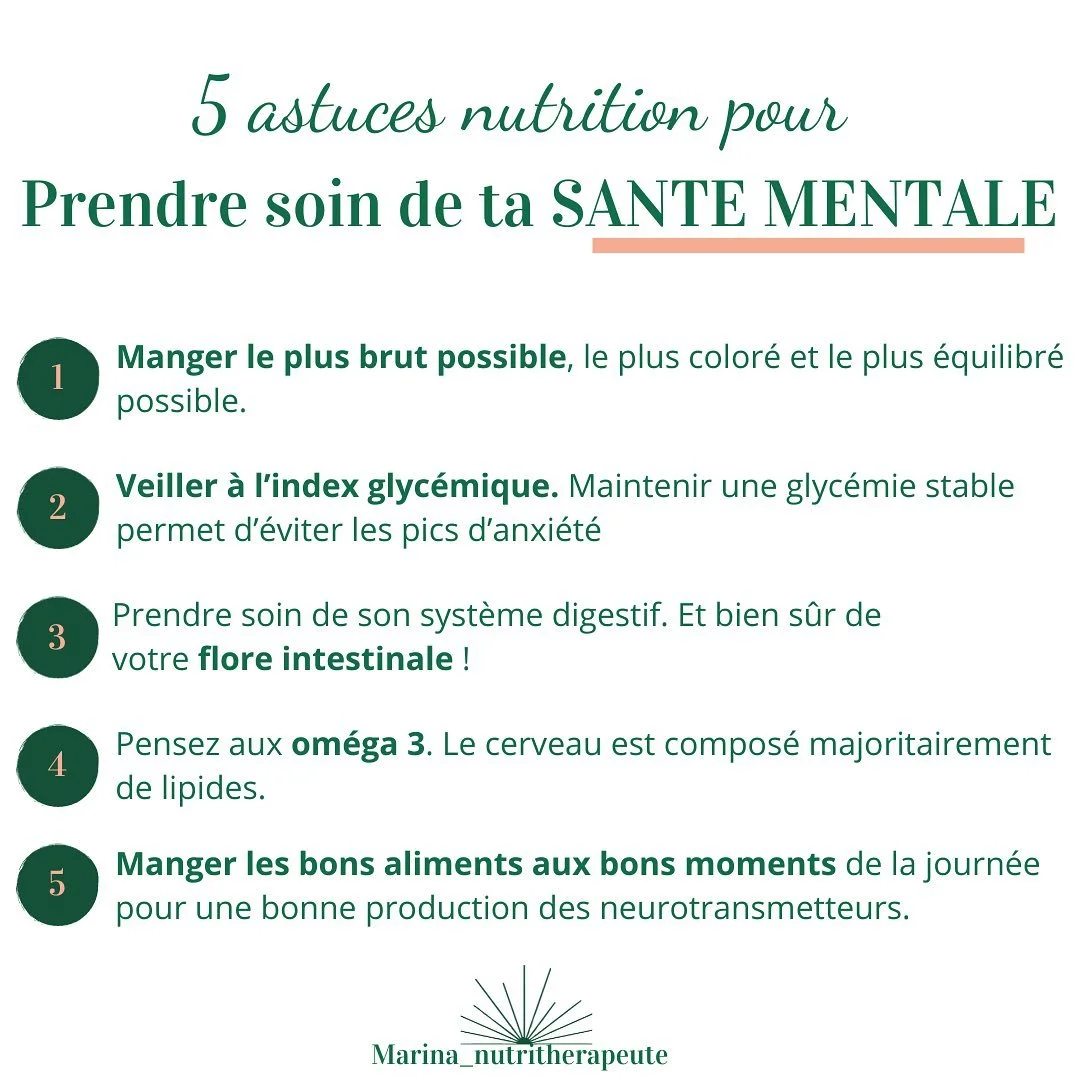 5 astuces nutrition pour

Prendre soin de ta SANTE MENTALE

1 Manger le plus brut possible, le plus coloré et le plus équilibré possible.

2 Veiller à l'index glycémique. Maintenir une glycémie stable permet d'éviter les pics d'anxiété

3 Prendre soin de son système digestif. Et bien sûr de votre flore intestinale !

4 Pensez aux oméga 3. Le cerveau est composé majoritairement de lipides.

5 Manger les bons aliments aux bons moments de la journée pour une bonne production des neurotransmetteurs.

Marina_nutritherapeute