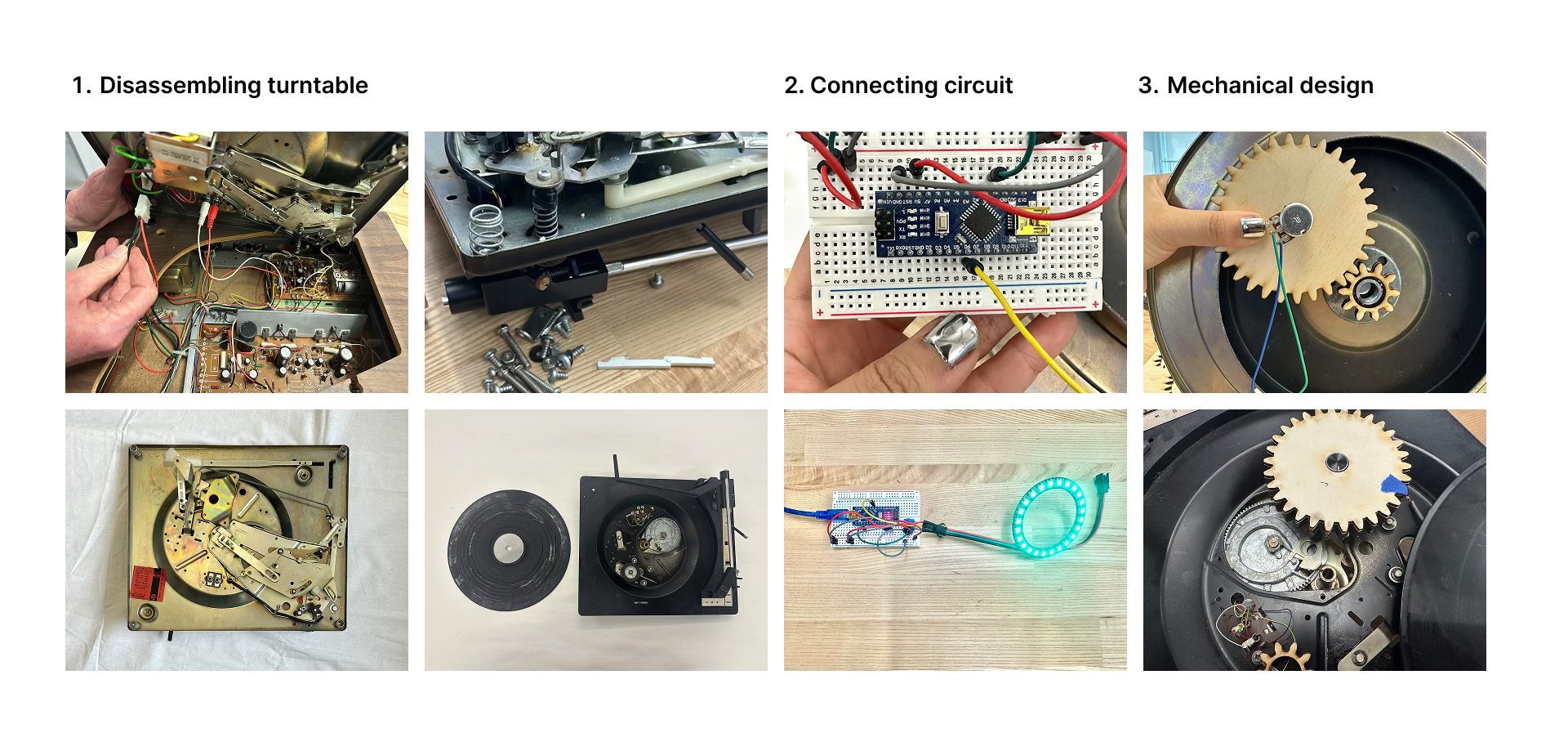 1. Disassembling turntable

2. Connecting circuit

3. Mechanical design