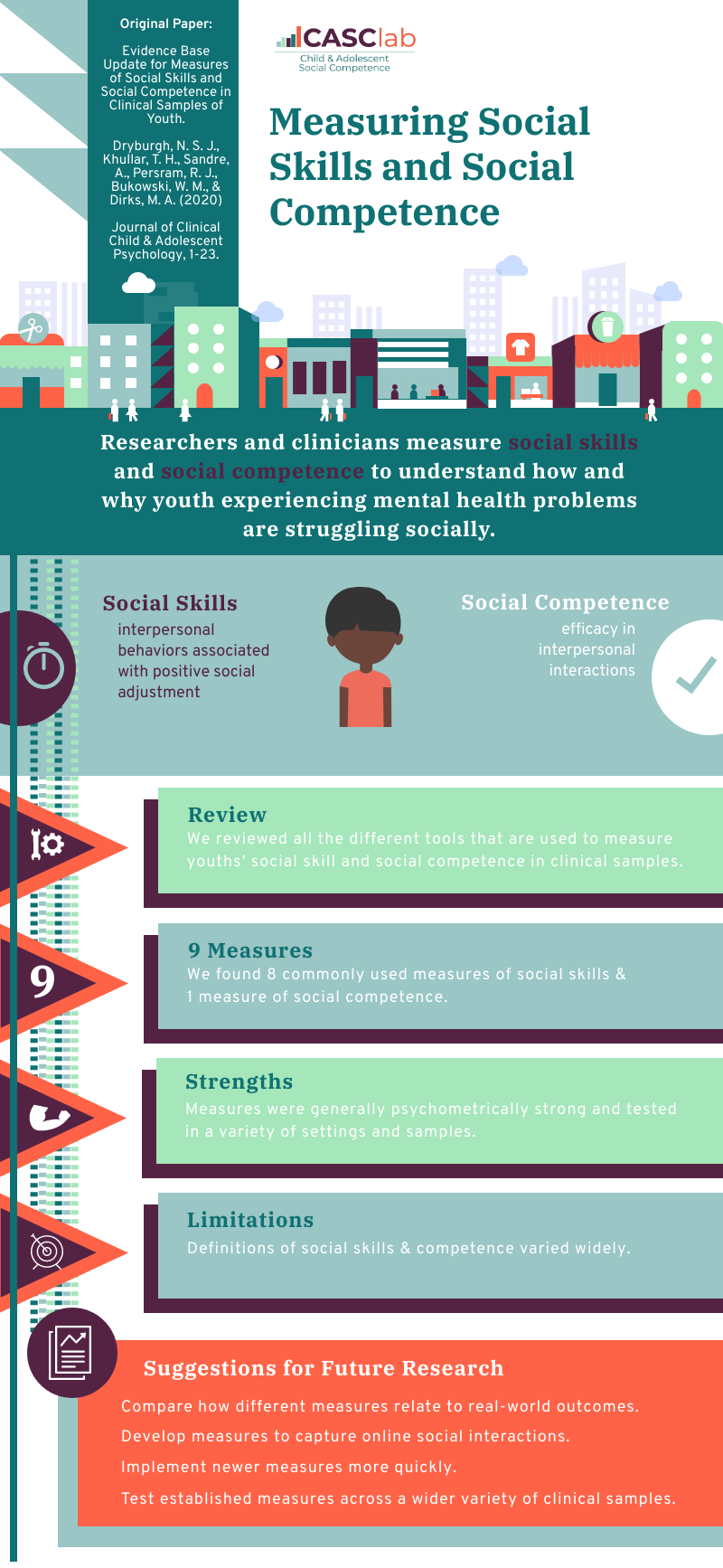 Original Paper:

Evidence Base Update for Measures of Social Skills and Social Competence in Clinical Samples of Youth.

Dryburgh, N. S. J., Khullar, T. H., Sandre, A., Persram, R. J., Bukowski, W. M., & Dirks, M. A. (2020)

Journal of Clinical Child & Adolescent Psychology, 1-23.

CASClab
Child & Adolescent Social Competence

Measuring Social Skills and Social Competence

Researchers and clinicians measure social skills and social competence to understand how and why youth experiencing mental health problems are struggling socially.

Social Skills
interpersonal behaviors associated with positive social adjustment

Social Competence
efficacy in interpersonal interactions

Review
We reviewed all the different tools that are used to measure youths' social skill and social competence in clinical samples.

9

9 Measures
We found 8 commonly used measures of social skills & 1 measure of social competence.

Strengths
Measures were generally psychometrically strong and tested in a variety of settings and samples.

Limitations
Definitions of social skills & competence varied widely.

Suggestions for Future Research
Compare how different measures relate to real-world outcomes.
Develop measures to capture online social interactions.
Implement newer measures more quickly.
Test established measures across a wider variety of clinical samples.