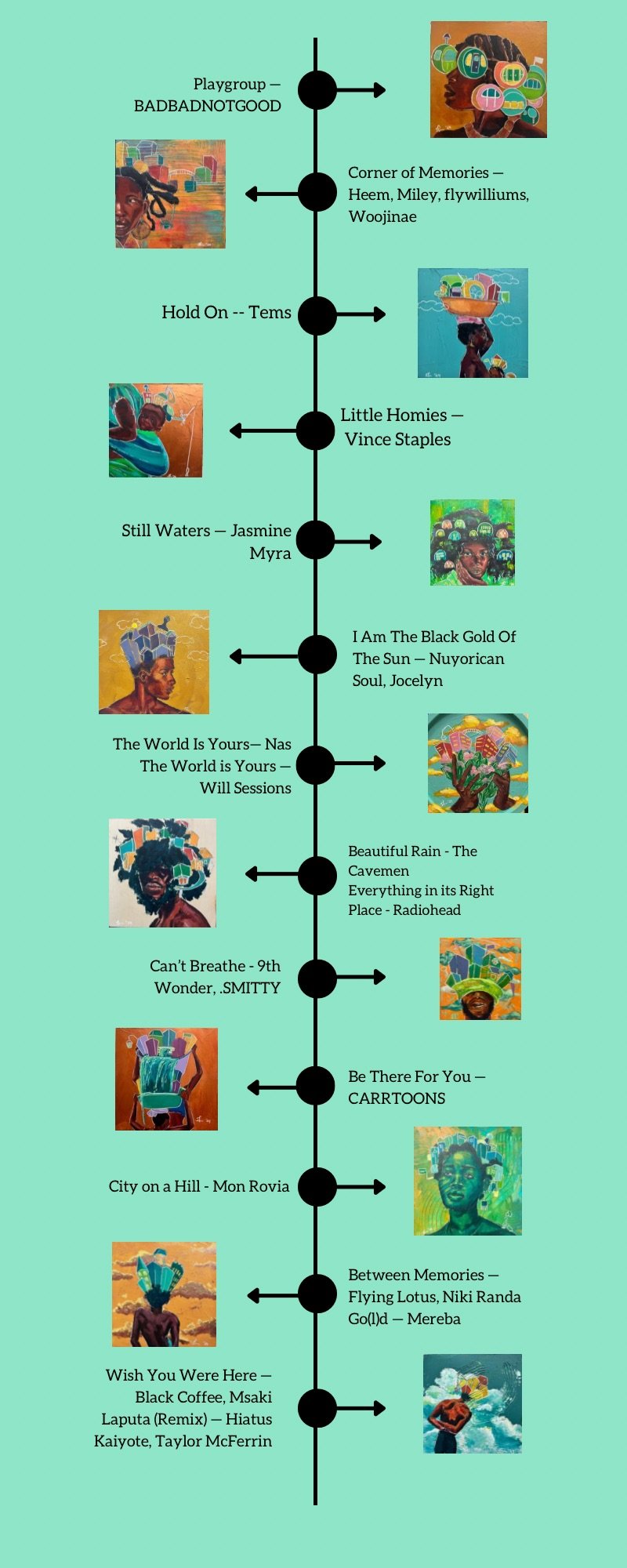 Playgroup — BADBADNOTGOOD

Corner of Memories — Heem, Miley, flywilliums, Woojinae

Hold On -- Tems

Little Homies — Vince Staples

Still Waters — Jasmine Myra

I Am The Black Gold Of The Sun — Nuyorican Soul, Jocelyn

The World Is Yours— Nas
The World is Yours — Will Sessions

Beautiful Rain - The Cavemen
Everything in its Right Place - Radiohead

Can't Breathe - 9th Wonder, .SMITTY

Be There For You — CARRTOONS

City on a Hill - Mon Rovia

Between Memories — Flying Lotus, Niki Randa
Go(l)d — Mereba

Wish You Were Here — Black Coffee, Msaki
Laputa (Remix) — Hiatus Kaiyote, Taylor McFerrin