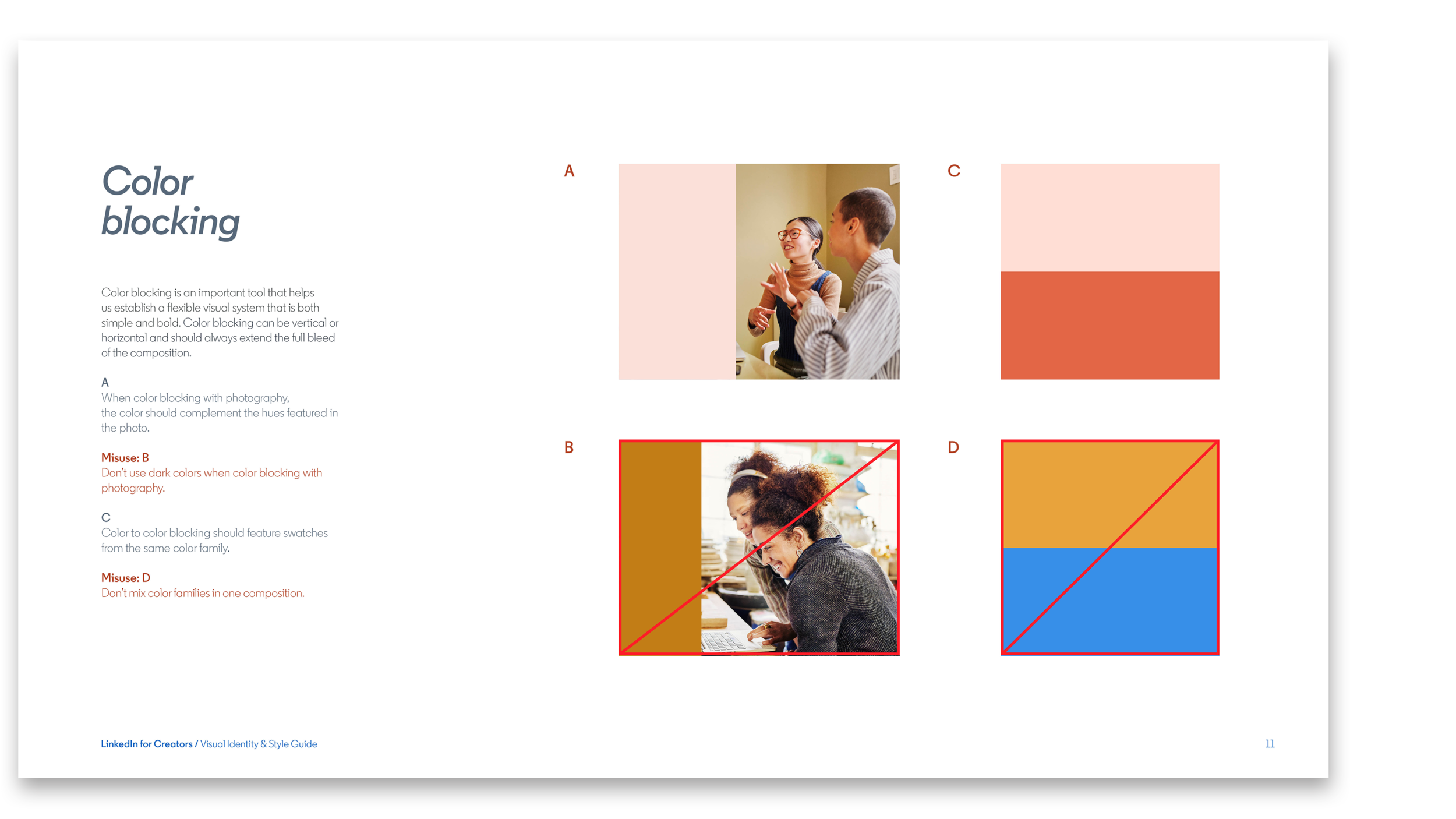 Color blocking

Color blocking is an important tool that helps us establish a flexible visual system that is both simple and bold. Color blocking can be vertical or horizontal and should always extend the full bleed of the composition.

A
When color blocking with photography, the color should complement the hues featured in the photo.

Misuse: B
Don't use dark colors when color blocking with photography.

C
Color to color blocking should feature swatches from the same color family.

Misuse: D
Don't mix color families in one composition.

A

C

B

D

LinkedIn for Creators / Visual Identity & Style Guide

11