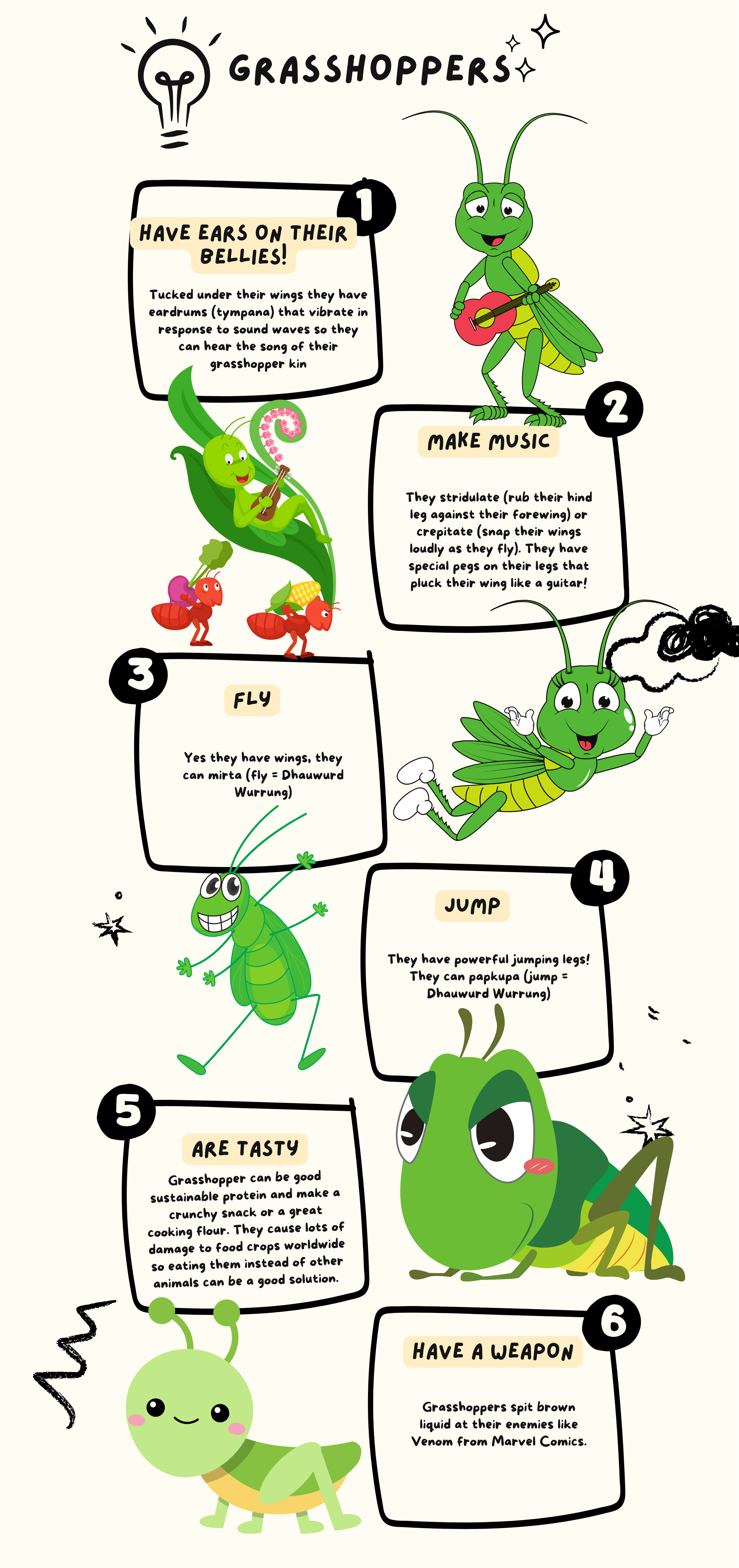 GRASSHOPPERS

1

HAVE EARS ON THEIR BELLIES!

Tucked under their wings they have eardrums (tympana) that vibrate in response to sound waves so they can hear the song of their grasshopper kin

2

MAKE MUSIC

They stridulate (rub their hind leg against their forewing) or crepitate (snap their wings loudly as they fly). They have special pegs on their legs that pluck their wing like a guitar!

3

FLY

Yes they have wings, they can mirta (fly = Dhauwurd Wurrung)

4

JUMP

They have powerful jumping legs! They can papkupa (jump = Dhauwurd Wurrung)

5

ARE TASTY

Grasshopper can be good sustainable protein and make a crunchy snack or a great cooking flour. They cause lots of damage to food crops worldwide so eating them instead of other animals can be a good solution.

6

HAVE A WEAPON

Grasshoppers spit brown liquid at their enemies like Venom from Marvel Comics.