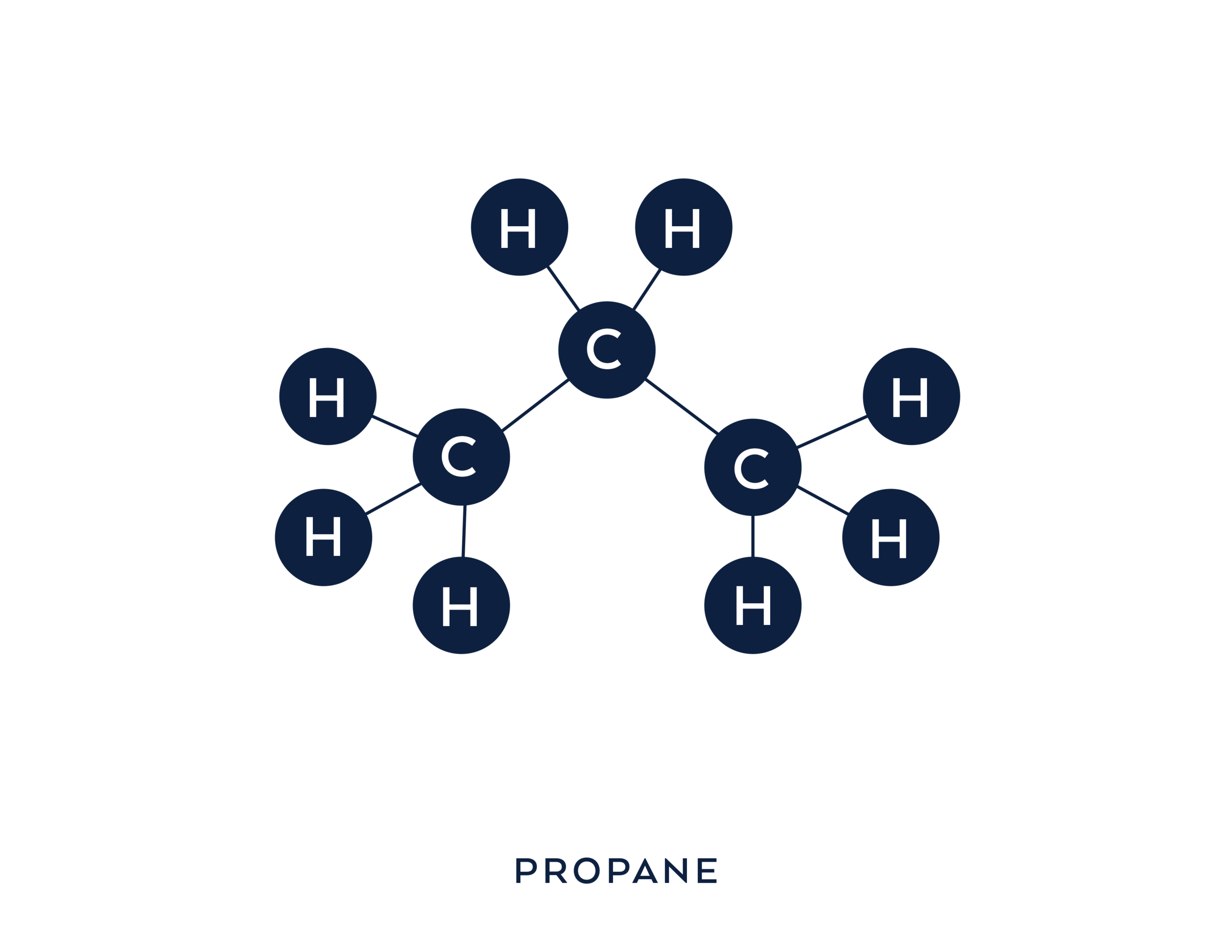 H H
C
H H
C C
H H
H H

PROPANE