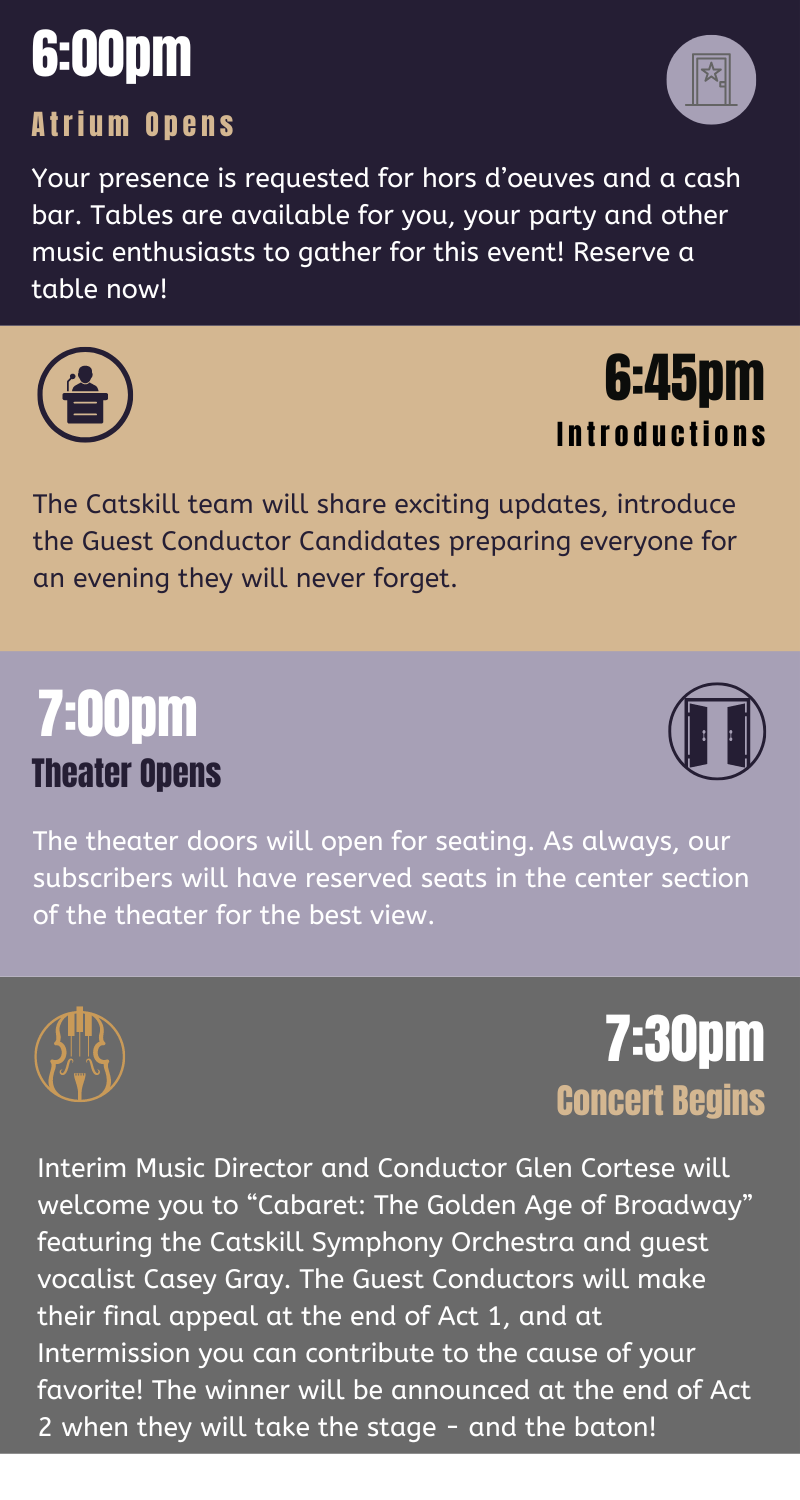 6:00pm

Atrium Opens

Your presence is requested for hors d'oeuves and a cash bar. Tables are available for you, your party and other music enthusiasts to gather for this event! Reserve a table now!

6:45pm

Introductions

The Catskill team will share exciting updates, introduce the Guest Conductor Candidates preparing everyone for an evening they will never forget.

7:00pm

Theater Opens

The theater doors will open for seating. As always, our subscribers will have reserved seats in the center section of the theater for the best view.

7:30pm

Concert Begins

Interim Music Director and Conductor Glen Cortese will welcome you to "Cabaret: The Golden Age of Broadway" featuring the Catskill Symphony Orchestra and guest vocalist Casey Gray. The Guest Conductors will make their final appeal at the end of Act 1, and at Intermission you can contribute to the cause of your favorite! The winner will be announced at the end of Act 2 when they will take the stage - and the baton!