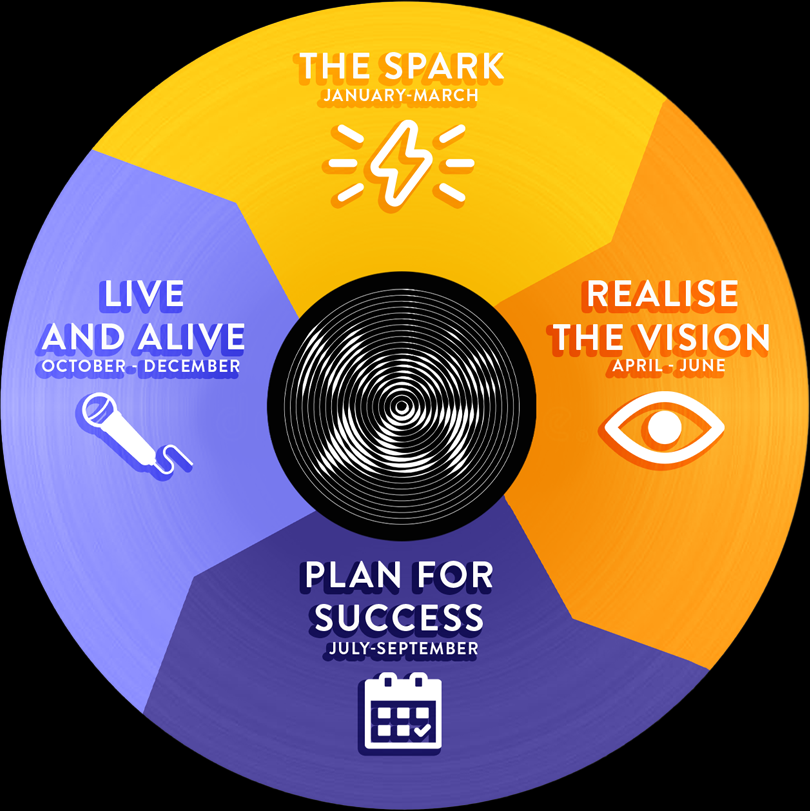 THE SPARK
JANUARY-MARCH

REALISE THE VISION
APRIL - JUNE

PLAN FOR SUCCESS
JULY-SEPTEMBER

LIVE AND ALIVE
OCTOBER - DECEMBER