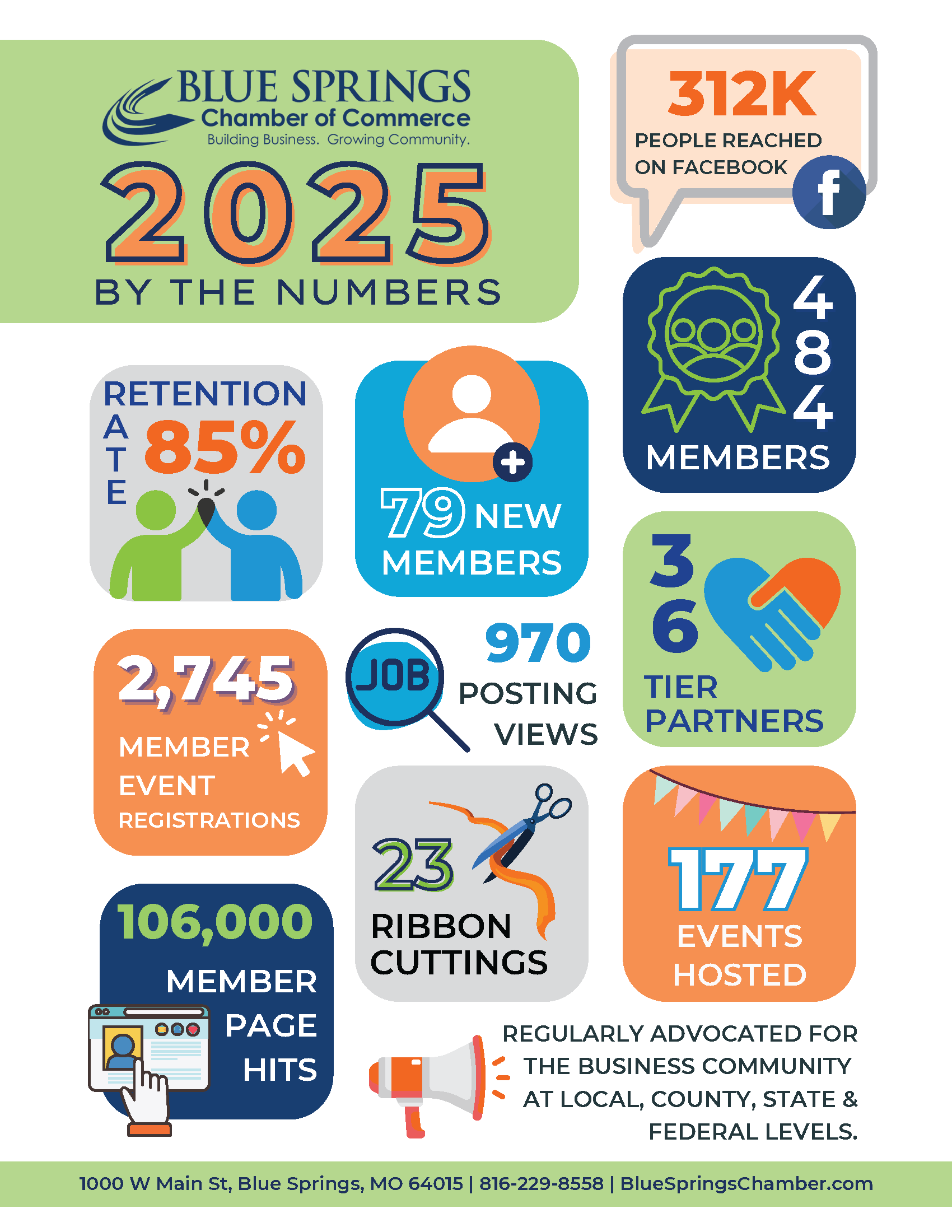 BLUE SPRINGS
Chamber of Commerce
Building Business. Growing Community.

2025
BY THE NUMBERS

312K
PEOPLE REACHED ON FACEBOOK

f

484
MEMBERS

RETENTION RATE 85%

79 NEW MEMBERS

36 TIER PARTNERS

2,745
MEMBER EVENT REGISTRATIONS

JOB

970
POSTING VIEWS

23
RIBBON CUTTINGS

177
EVENTS HOSTED

106,000
MEMBER PAGE HITS

REGULARLY ADVOCATED FOR THE BUSINESS COMMUNITY AT LOCAL, COUNTY, STATE & FEDERAL LEVELS.

1000 W Main St, Blue Springs, MO 64015 | 816-229-8558 | BlueSpringsChamber.com