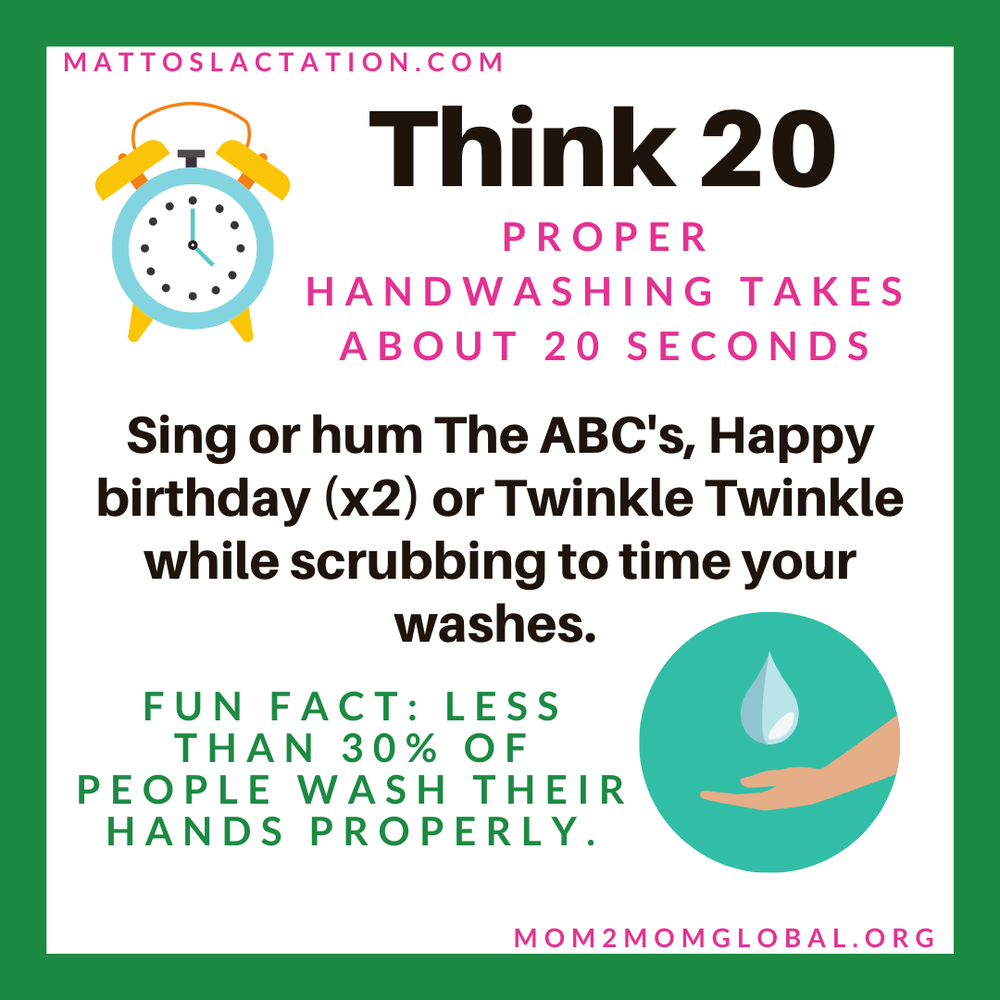 MATTOSLACTATION.COM

Think 20

PROPER HANDWASHING TAKES ABOUT 20 SECONDS

Sing or hum The ABC's, Happy birthday (x2) or Twinkle Twinkle while scrubbing to time your washes.

FUN FACT: LESS THAN 30% OF PEOPLE WASH THEIR HANDS PROPERLY.

MOM2MOMGLOBAL.ORG