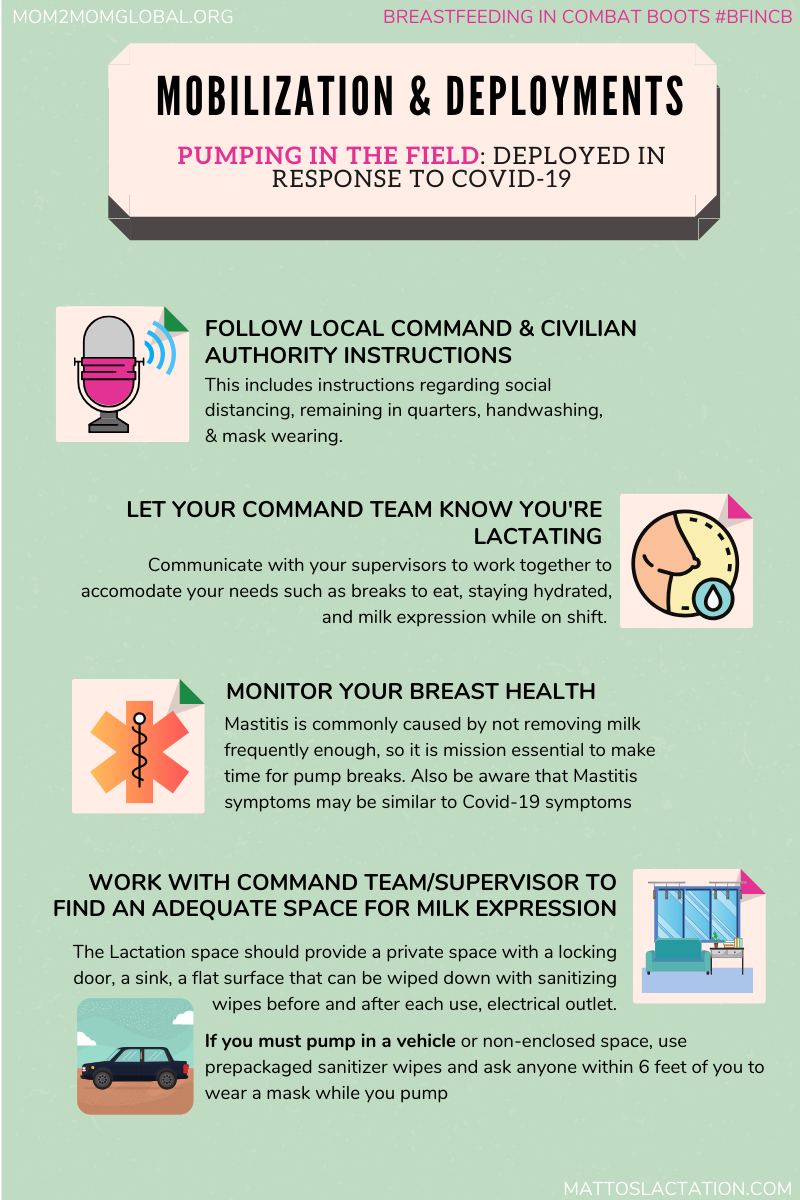 MOM2MOMGLOBAL.ORG

BREASTFEEDING IN COMBAT BOOTS #BFINCB

MOBILIZATION & DEPLOYMENTS

PUMPING IN THE FIELD: DEPLOYED IN RESPONSE TO COVID-19

FOLLOW LOCAL COMMAND & CIVILIAN AUTHORITY INSTRUCTIONS

This includes instructions regarding social distancing, remaining in quarters, handwashing, & mask wearing.

LET YOUR COMMAND TEAM KNOW YOU'RE LACTATING

Communicate with your supervisors to work together to accomodate your needs such as breaks to eat, staying hydrated, and milk expression while on shift.

MONITOR YOUR BREAST HEALTH

Mastitis is commonly caused by not removing milk frequently enough, so it is mission essential to make time for pump breaks. Also be aware that Mastitis symptoms may be similar to Covid-19 symptoms

WORK WITH COMMAND TEAM/SUPERVISOR TO FIND AN ADEQUATE SPACE FOR MILK EXPRESSION

The Lactation space should provide a private space with a locking door, a sink, a flat surface that can be wiped down with sanitizing wipes before and after each use, electrical outlet.

If you must pump in a vehicle or non-enclosed space, use prepackaged sanitizer wipes and ask anyone within 6 feet of you to wear a mask while you pump

MATTOSLACTATION.COM