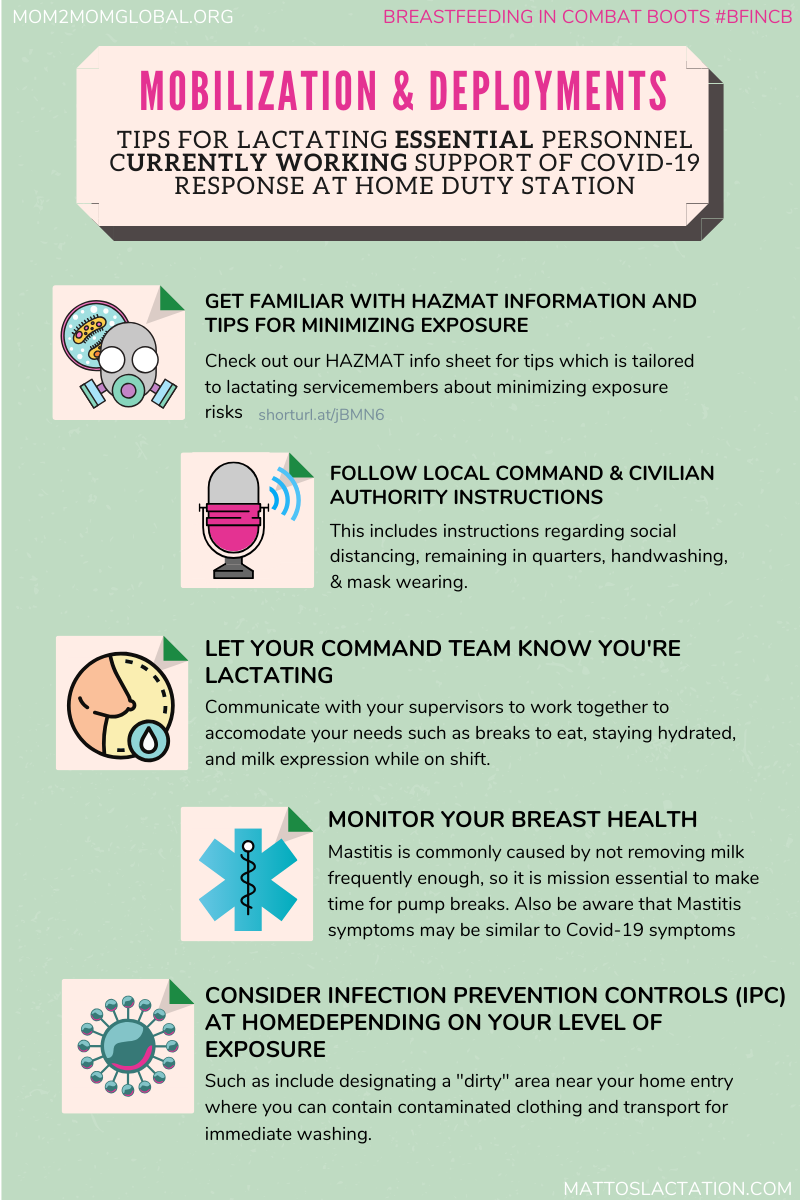 MOM2MOMGLOBAL.ORG

BREASTFEEDING IN COMBAT BOOTS #BFINCB

MOBILIZATION & DEPLOYMENTS

TIPS FOR LACTATING ESSENTIAL PERSONNEL CURRENTLY WORKING SUPPORT OF COVID-19 RESPONSE AT HOME DUTY STATION

GET FAMILIAR WITH HAZMAT INFORMATION AND TIPS FOR MINIMIZING EXPOSURE

Check out our HAZMAT info sheet for tips which is tailored to lactating servicemembers about minimizing exposure risks shorturl.at/jBMN6

FOLLOW LOCAL COMMAND & CIVILIAN AUTHORITY INSTRUCTIONS

This includes instructions regarding social distancing, remaining in quarters, handwashing, & mask wearing.

LET YOUR COMMAND TEAM KNOW YOU'RE LACTATING

Communicate with your supervisors to work together to accomodate your needs such as breaks to eat, staying hydrated, and milk expression while on shift.

MONITOR YOUR BREAST HEALTH

Mastitis is commonly caused by not removing milk frequently enough, so it is mission essential to make time for pump breaks. Also be aware that Mastitis symptoms may be similar to Covid-19 symptoms

CONSIDER INFECTION PREVENTION CONTROLS (IPC) AT HOMEDEPENDING ON YOUR LEVEL OF EXPOSURE

Such as include designating a "dirty" area near your home entry where you can contain contaminated clothing and transport for immediate washing.

MATTOSLACTATION.COM