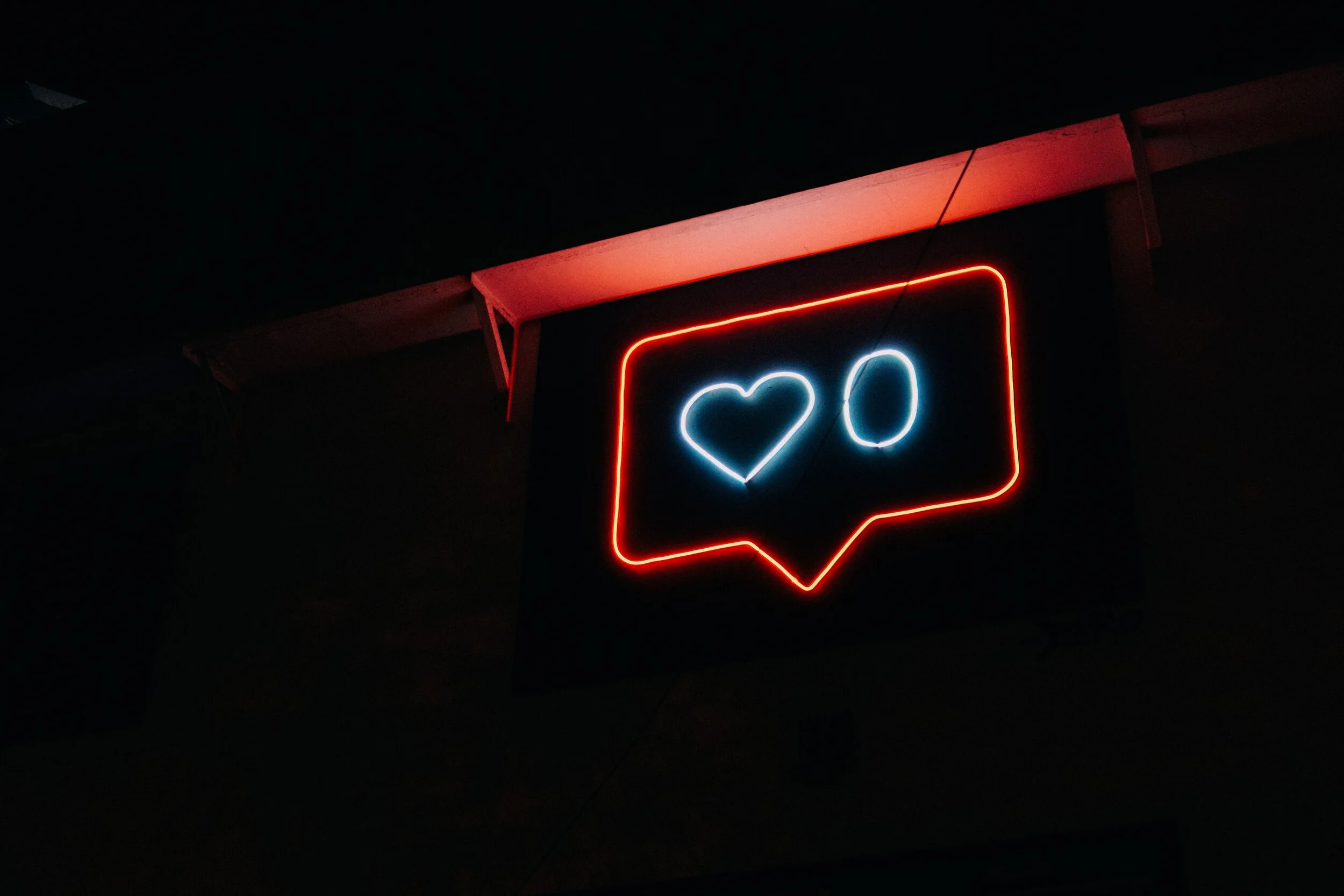 0